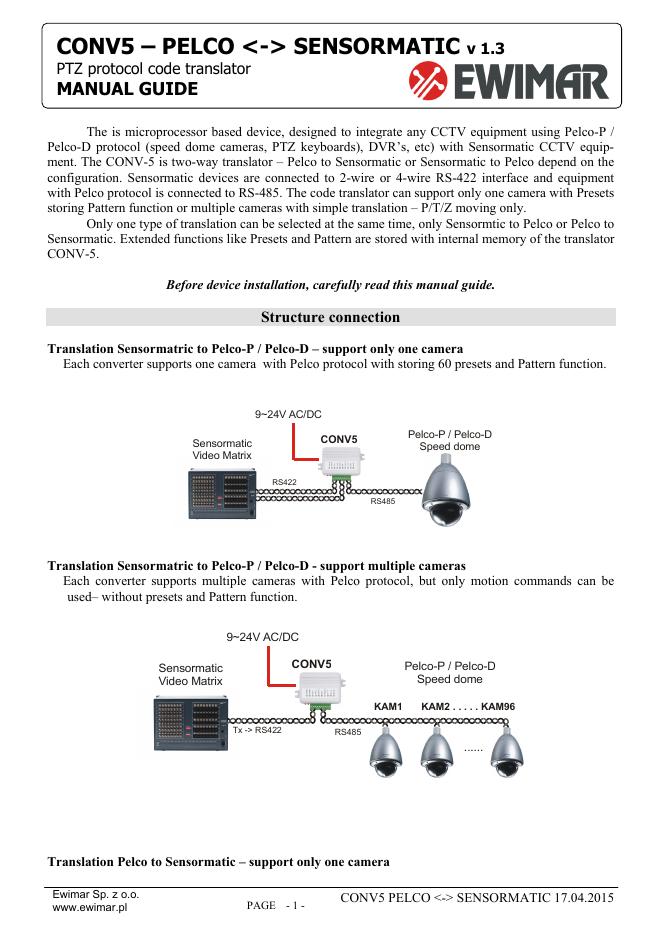 CONV5 – PELCO <-> SENSORMATIC v 1.3
PTZ protocol code translator
MANUAL GUIDE

EWIMAR

The is microprocessor based device, designed to integrate any CCTV equipment using Pelco-P / Pelco-D protocol (speed dome cameras, PTZ keyboards), DVR's, etc) with Sensormatic CCTV equipment. The CONV-5 is two-way translator – Pelco to Sensormatic or Sensormatic to Pelco depend on the configuration. Sensormatic devices are connected to 2-wire or 4-wire RS-422 interface and equipment with Pelco protocol is connected to RS-485. The code translator can support only one camera with Presets storing Pattern function or multiple cameras with simple translation – P/T/Z moving only.

Only one type of translation can be selected at the same time, only Sensormtic to Pelco or Pelco to Sensormatic. Extended functions like Presets and Pattern are stored with internal memory of the translator CONV-5.

Before device installation, carefully read this manual guide.

Structure connection

Translation Sensormatric to Pelco-P / Pelco-D – support only one camera
Each converter supports one camera with Pelco protocol with storing 60 presets and Pattern function.

9~24V AC/DC
Sensormatic Video Matrix
CONV5
Pelco-P / Pelco-D Speed dome
RS422
RS485

Translation Sensormatric to Pelco-P / Pelco-D - support multiple cameras
Each converter supports multiple cameras with Pelco protocol, but only motion commands can be used– without presets and Pattern function.

9~24V AC/DC
Sensormatic Video Matrix
CONV5
Pelco-P / Pelco-D Speed dome
KAM1 KAM2 . . . . . KAM96
Tx -> RS422
RS485
......

Translation Pelco to Sensormatic – support only one camera

Ewimar Sp. z o.o.
www.ewimar.pl
PAGE - 1 -
CONV5 PELCO <-> SENSORMATIC 17.04.2015