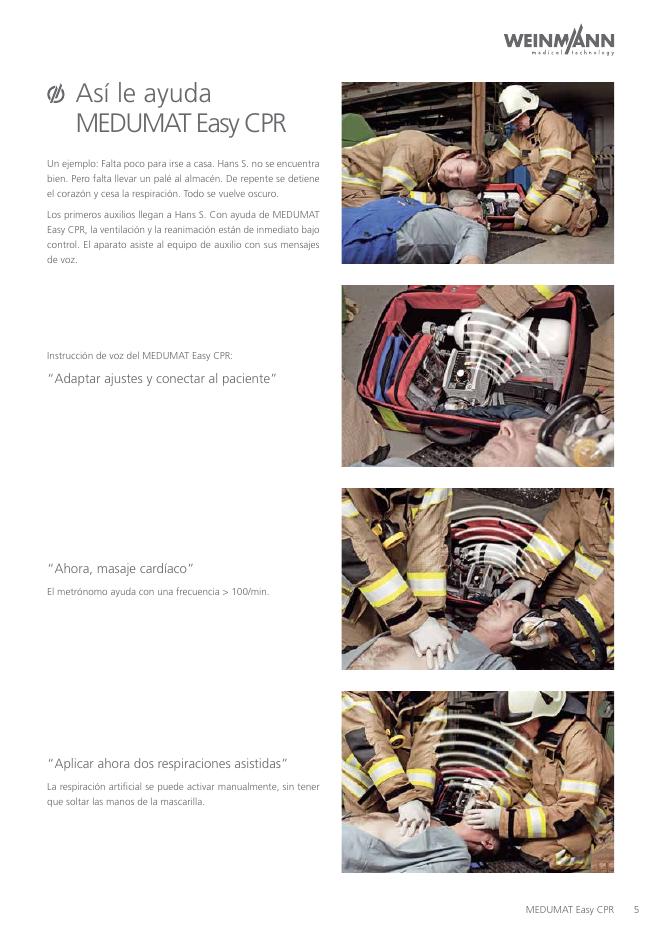 WEINMANN
medical technology

Así le ayuda
MEDUMAT Easy CPR

Un ejemplo: Falta poco para irse a casa. Hans S. no se encuentra bien. Pero falta llevar un palé al almacén. De repente se detiene el corazón y cesa la respiración. Todo se vuelve oscuro.

Los primeros auxilios llegan a Hans S. Con ayuda de MEDUMAT Easy CPR, la ventilación y la reanimación están de inmediato bajo control. El aparato asiste al equipo de auxilio con sus mensajes de voz.

Instrucción de voz del MEDUMAT Easy CPR:

"Adaptar ajustes y conectar al paciente"

"Ahora, masaje cardíaco"

El metrónomo ayuda con una frecuencia > 100/min.

"Aplicar ahora dos respiraciones asistidas"

La respiración artificial se puede activar manualmente, sin tener que soltar las manos de la mascarilla.

MEDUMAT Easy CPR 5