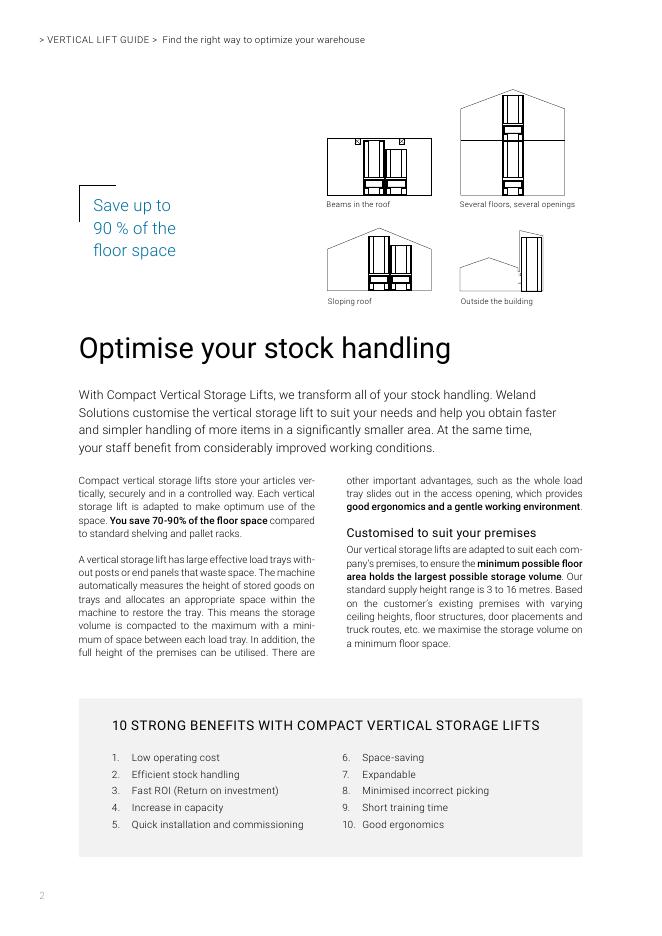 > VERTICAL LIFT GUIDE > Find the right way to optimize your warehouse

Save up to 90 % of the floor space

Beams in the roof

Several floors, several openings

Sloping roof

Outside the building

Optimise your stock handling

With Compact Vertical Storage Lifts, we transform all of your stock handling. Weland Solutions customise the vertical storage lift to suit your needs and help you obtain faster and simpler handling of more items in a significantly smaller area. At the same time, your staff benefit from considerably improved working conditions.

Compact vertical storage lifts store your articles vertically, securely and in a controlled way. Each vertical storage lift is adapted to make optimum use of the space. You save 70-90% of the floor space compared to standard shelving and pallet racks.

A vertical storage lift has large effective load trays without posts or end panels that waste space. The machine automatically measures the height of stored goods on trays and allocates an appropriate space within the machine to restore the tray. This means the storage volume is compacted to the maximum with a minimum of space between each load tray. In addition, the full height of the premises can be utilised. There are other important advantages, such as the whole load tray slides out in the access opening, which provides good ergonomics and a gentle working environment.

Customised to suit your premises

Our vertical storage lifts are adapted to suit each company's premises, to ensure the minimum possible floor area holds the largest possible storage volume. Our standard supply height range is 3 to 16 metres. Based on the customer's existing premises with varying ceiling heights, floor structures, door placements and truck routes, etc. we maximise the storage volume on a minimum floor space.

10 STRONG BENEFITS WITH COMPACT VERTICAL STORAGE LIFTS

1. Low operating cost
2. Efficient stock handling
3. Fast ROI (Return on investment)
4. Increase in capacity
5. Quick installation and commissioning
6. Space-saving
7. Expandable
8. Minimised incorrect picking
9. Short training time
10. Good ergonomics

2