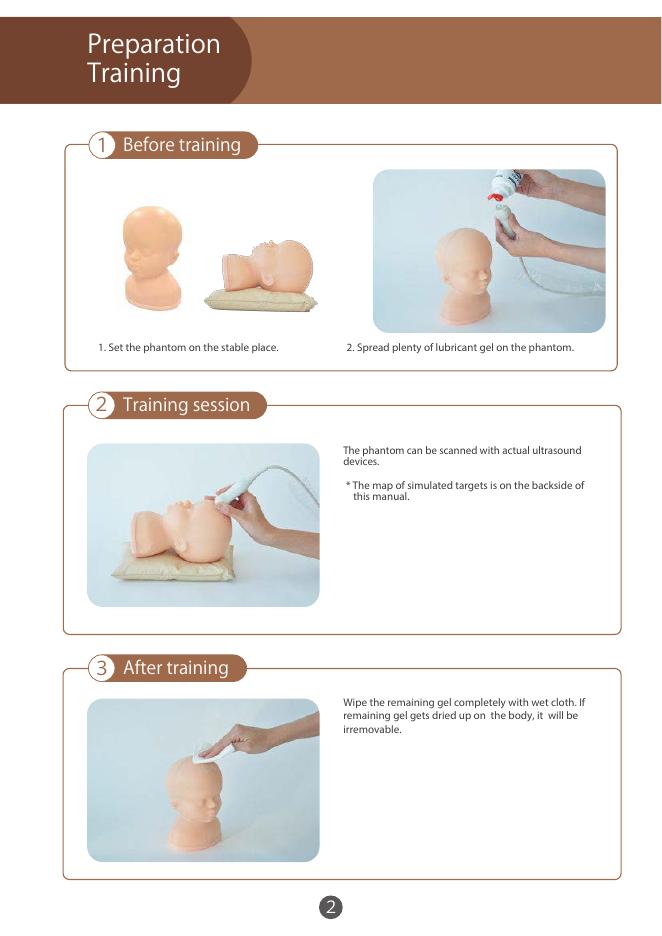 Preparation
Training

1 Before training

1. Set the phantom on the stable place.

2. Spread plenty of lubricant gel on the phantom.

2 Training session

The phantom can be scanned with actual ultrasound devices.

* The map of simulated targets is on the backside of this manual.

3 After training

Wipe the remaining gel completely with wet cloth. If remaining gel gets dried up on the body, it will be irremovable.

2