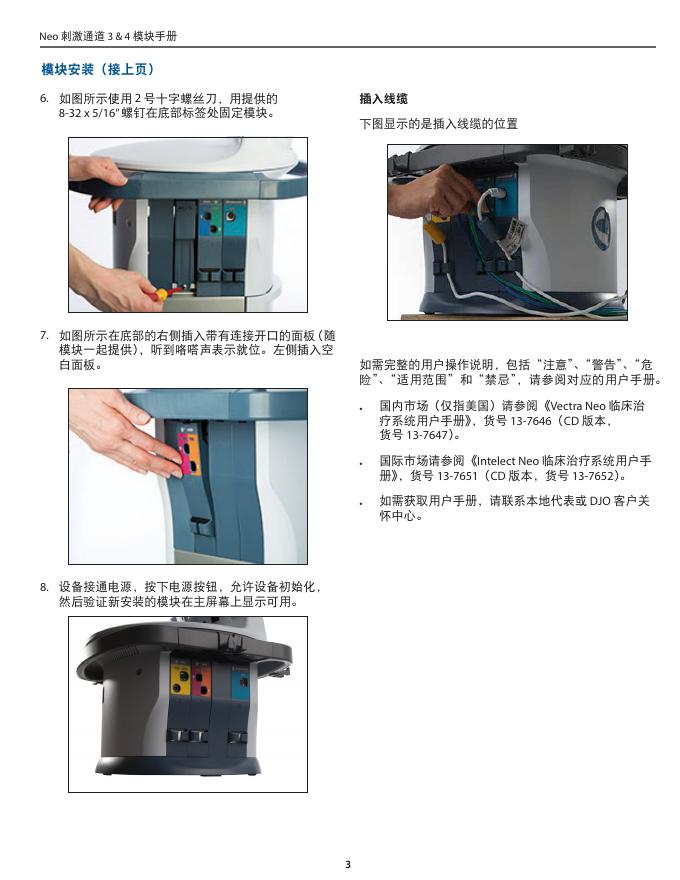 Neo 刺激通道 3 & 4 模块手册

模块安装（接上页）

6. 如图所示使用 2 号十字螺丝刀，用提供的 8-32 x 5/16" 螺钉在底部标签处固定模块。

7. 如图所示在底部的右侧插入带有连接开口的面板（随模块一起提供），听到咯嗒声表示就位。左侧插入空白面板。

8. 设备接通电源，按下电源按钮，允许设备初始化，然后验证新安装的模块在主屏幕上显示可用。

插入线缆

下图显示的是插入线缆的位置

如需完整的用户操作说明，包括“注意”、“警告”、“危险”、“适用范围”和“禁忌”，请参阅对应的用户手册。

• 国内市场（仅指美国）请参阅《Vectra Neo 临床治疗系统用户手册》，货号 13-7646（CD 版本，货号 13-7647）。

• 国际市场请参阅《Intelect Neo 临床治疗系统用户手册》，货号 13-7651（CD 版本，货号 13-7652）。

• 如需获取用户手册，请联系本地代表或 DJO 客户关怀中心。

3