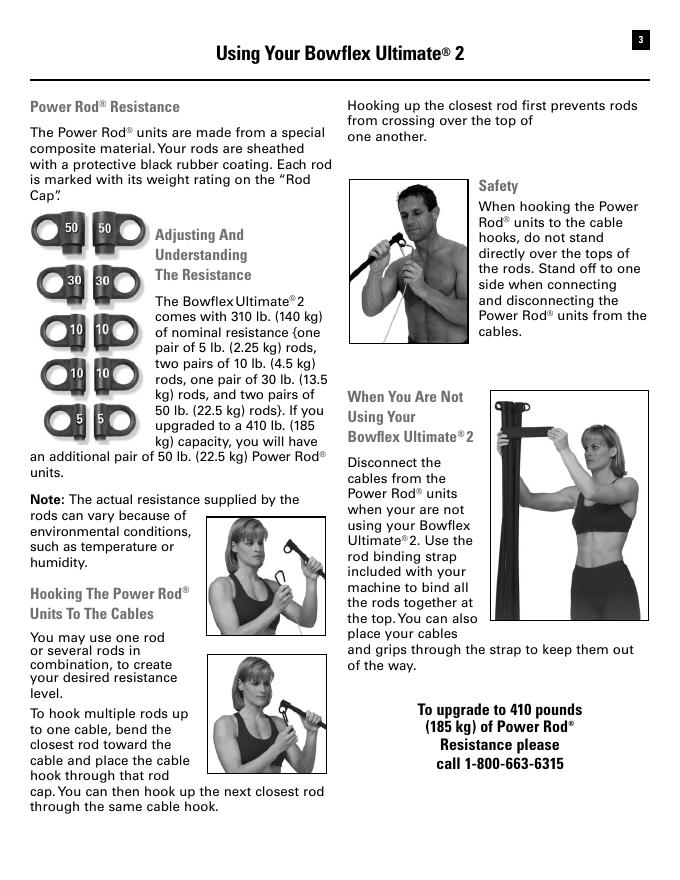 3

Using Your Bowflex Ultimate® 2

Power Rod® Resistance

The Power Rod® units are made from a special composite material. Your rods are sheathed with a protective black rubber coating. Each rod is marked with its weight rating on the "Rod Cap".

50 50

30 30

10 10

10 10

5 5

Adjusting And Understanding The Resistance

The Bowflex Ultimate® 2 comes with 310 lb. (140 kg) of nominal resistance {one pair of 5 lb. (2.25 kg) rods, two pairs of 10 lb. (4.5 kg) rods, one pair of 30 lb. (13.5 kg) rods, and two pairs of 50 lb. (22.5 kg) rods}. If you upgraded to a 410 lb. (185 kg) capacity, you will have an additional pair of 50 lb. (22.5 kg) Power Rod® units.

Note: The actual resistance supplied by the rods can vary because of environmental conditions, such as temperature or humidity.

Hooking The Power Rod® Units To The Cables

You may use one rod or several rods in combination, to create your desired resistance level.

To hook multiple rods up to one cable, bend the closest rod toward the cable and place the cable hook through that rod cap. You can then hook up the next closest rod through the same cable hook.

Hooking up the closest rod first prevents rods from crossing over the top of one another.

Safety

When hooking the Power Rod® units to the cable hooks, do not stand directly over the tops of the rods. Stand off to one side when connecting and disconnecting the Power Rod® units from the cables.

When You Are Not Using Your Bowflex Ultimate® 2

Disconnect the cables from the Power Rod® units when your are not using your Bowflex Ultimate® 2. Use the rod binding strap included with your machine to bind all the rods together at the top. You can also place your cables and grips through the strap to keep them out of the way.

To upgrade to 410 pounds (185 kg) of Power Rod® Resistance please call 1-800-663-6315