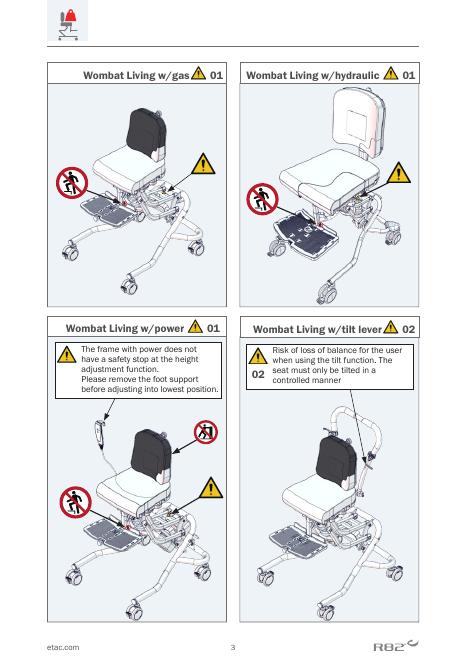 Wombat Living w/gas 01

Wombat Living w/hydraulic 01

Wombat Living w/power 01

The frame with power does not have a safety stop at the height adjustment function.
Please remove the foot support before adjusting into lowest position.

Wombat Living w/tilt lever 02

02 Risk of loss of balance for the user when using the tilt function. The seat must only be tilted in a controlled manner

etac.com 3 R82