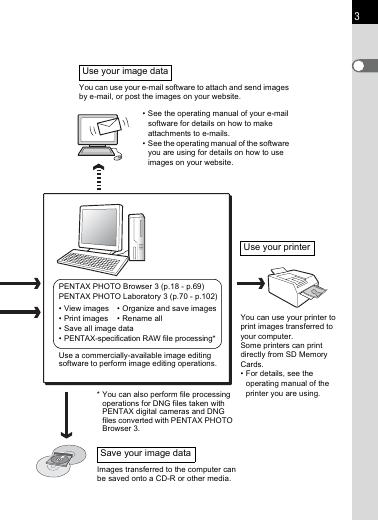 3

Use your image data

You can use your e-mail software to attach and send images by e-mail, or post the images on your website.

• See the operating manual of your e-mail software for details on how to make attachments to e-mails.
• See the operating manual of the software you are using for details on how to use images on your website.

PENTAX PHOTO Browser 3 (p.18 - p.69)
PENTAX PHOTO Laboratory 3 (p.70 - p.102)
• View images • Organize and save images
• Print images • Rename all
• Save all image data
• PENTAX-specification RAW file processing*

Use a commercially-available image editing software to perform image editing operations.

* You can also perform file processing operations for DNG files taken with PENTAX digital cameras and DNG files converted with PENTAX PHOTO Browser 3.

Use your printer

You can use your printer to print images transferred to your computer.
Some printers can print directly from SD Memory Cards.
• For details, see the operating manual of the printer you are using.

Save your image data

Images transferred to the computer can be saved onto a CD-R or other media.