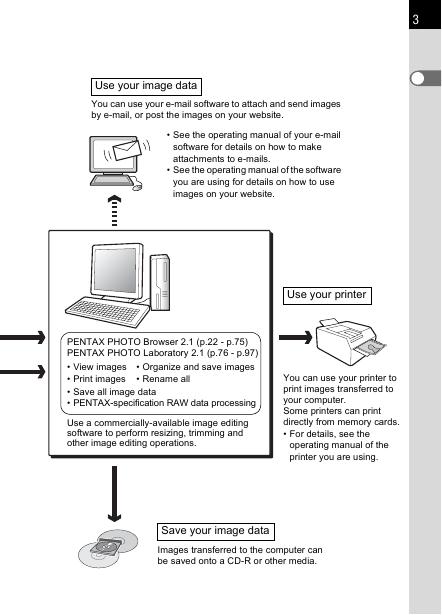 3

Use your image data

You can use your e-mail software to attach and send images by e-mail, or post the images on your website.

• See the operating manual of your e-mail software for details on how to make attachments to e-mails.
• See the operating manual of the software you are using for details on how to use images on your website.

PENTAX PHOTO Browser 2.1 (p.22 - p.75)
PENTAX PHOTO Laboratory 2.1 (p.76 - p.97)
• View images • Organize and save images
• Print images • Rename all
• Save all image data
• PENTAX-specification RAW data processing

Use a commercially-available image editing software to perform resizing, trimming and other image editing operations.

Use your printer

You can use your printer to print images transferred to your computer.
Some printers can print directly from memory cards.
• For details, see the operating manual of the printer you are using.

Save your image data

Images transferred to the computer can be saved onto a CD-R or other media.