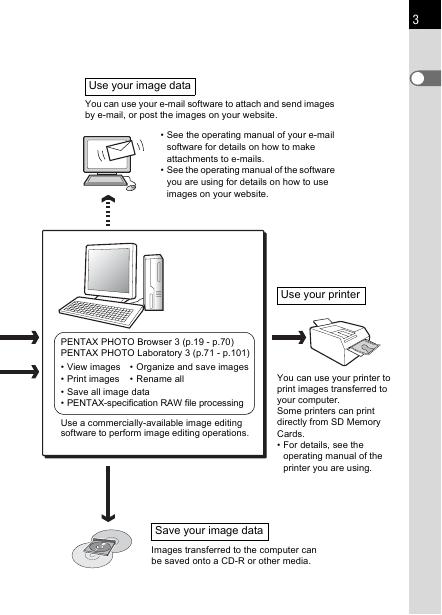 3

Use your image data

You can use your e-mail software to attach and send images by e-mail, or post the images on your website.

• See the operating manual of your e-mail software for details on how to make attachments to e-mails.
• See the operating manual of the software you are using for details on how to use images on your website.

PENTAX PHOTO Browser 3 (p.19 - p.70)
PENTAX PHOTO Laboratory 3 (p.71 - p.101)
• View images • Organize and save images
• Print images • Rename all
• Save all image data
• PENTAX-specification RAW file processing

Use a commercially-available image editing software to perform image editing operations.

Use your printer

You can use your printer to print images transferred to your computer.
Some printers can print directly from SD Memory Cards.
• For details, see the operating manual of the printer you are using.

Save your image data

Images transferred to the computer can be saved onto a CD-R or other media.