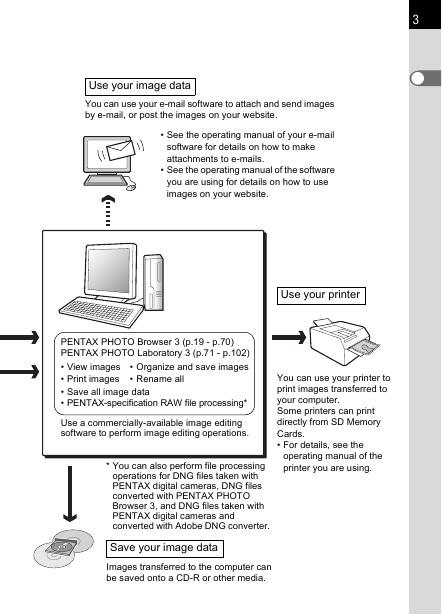 3

Use your image data

You can use your e-mail software to attach and send images by e-mail, or post the images on your website.

• See the operating manual of your e-mail software for details on how to make attachments to e-mails.
• See the operating manual of the software you are using for details on how to use images on your website.

PENTAX PHOTO Browser 3 (p.19 - p.70)
PENTAX PHOTO Laboratory 3 (p.71 - p.102)
• View images • Organize and save images
• Print images • Rename all
• Save all image data
• PENTAX-specification RAW file processing*

Use a commercially-available image editing software to perform image editing operations.

* You can also perform file processing operations for DNG files taken with PENTAX digital cameras, DNG files converted with PENTAX PHOTO Browser 3, and DNG files taken with PENTAX digital cameras and converted with Adobe DNG converter.

Use your printer

You can use your printer to print images transferred to your computer.
Some printers can print directly from SD Memory Cards.
• For details, see the operating manual of the printer you are using.

Save your image data

Images transferred to the computer can be saved onto a CD-R or other media.