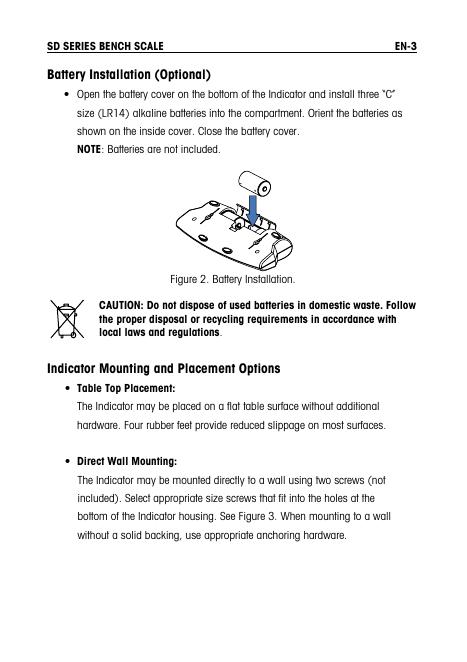 SD SERIES BENCH SCALE EN-3

Battery Installation (Optional)

• Open the battery cover on the bottom of the Indicator and install three "C" size (LR14) alkaline batteries into the compartment. Orient the batteries as shown on the inside cover. Close the battery cover.
NOTE: Batteries are not included.

Figure 2. Battery Installation.

CAUTION: Do not dispose of used batteries in domestic waste. Follow the proper disposal or recycling requirements in accordance with local laws and regulations.

Indicator Mounting and Placement Options

• Table Top Placement:
The Indicator may be placed on a flat table surface without additional hardware. Four rubber feet provide reduced slippage on most surfaces.

• Direct Wall Mounting:
The Indicator may be mounted directly to a wall using two screws (not included). Select appropriate size screws that fit into the holes at the bottom of the Indicator housing. See Figure 3. When mounting to a wall without a solid backing, use appropriate anchoring hardware.