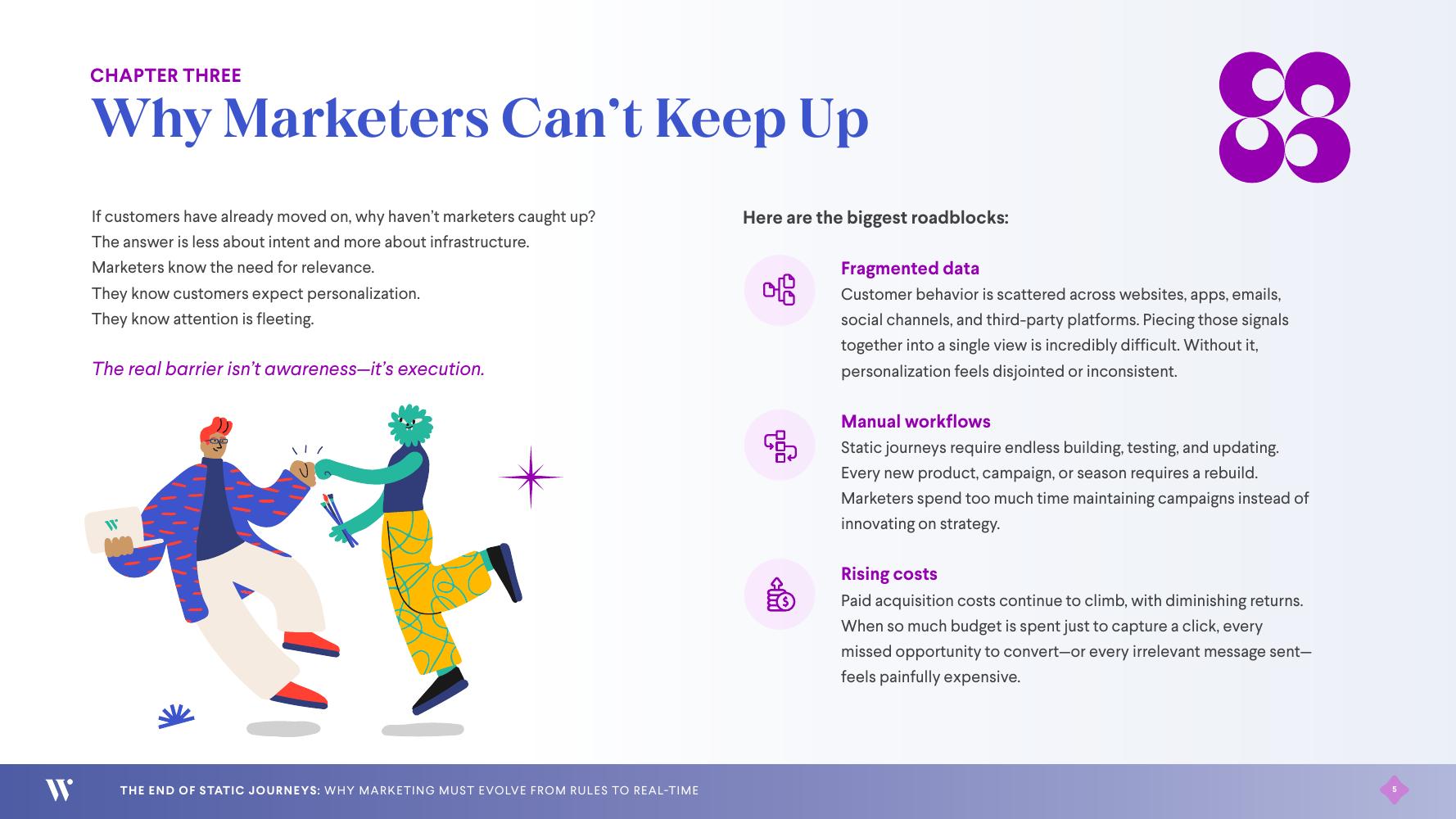 CHAPTER THREE

Why Marketers Can't Keep Up

If customers have already moved on, why haven't marketers caught up? The answer is less about intent and more about infrastructure. Marketers know the need for relevance. They know customers expect personalization. They know attention is fleeting.

The real barrier isn't awareness—it's execution.

Here are the biggest roadblocks:

Fragmented data
Customer behavior is scattered across websites, apps, emails, social channels, and third-party platforms. Piecing those signals together into a single view is incredibly difficult. Without it, personalization feels disjointed or inconsistent.

Manual workflows
Static journeys require endless building, testing, and updating. Every new product, campaign, or season requires a rebuild. Marketers spend too much time maintaining campaigns instead of innovating on strategy.

Rising costs
Paid acquisition costs continue to climb, with diminishing returns. When so much budget is spent just to capture a click, every missed opportunity to convert—or every irrelevant message sent—feels painfully expensive.

THE END OF STATIC JOURNEYS: WHY MARKETING MUST EVOLVE FROM RULES TO REAL-TIME

5