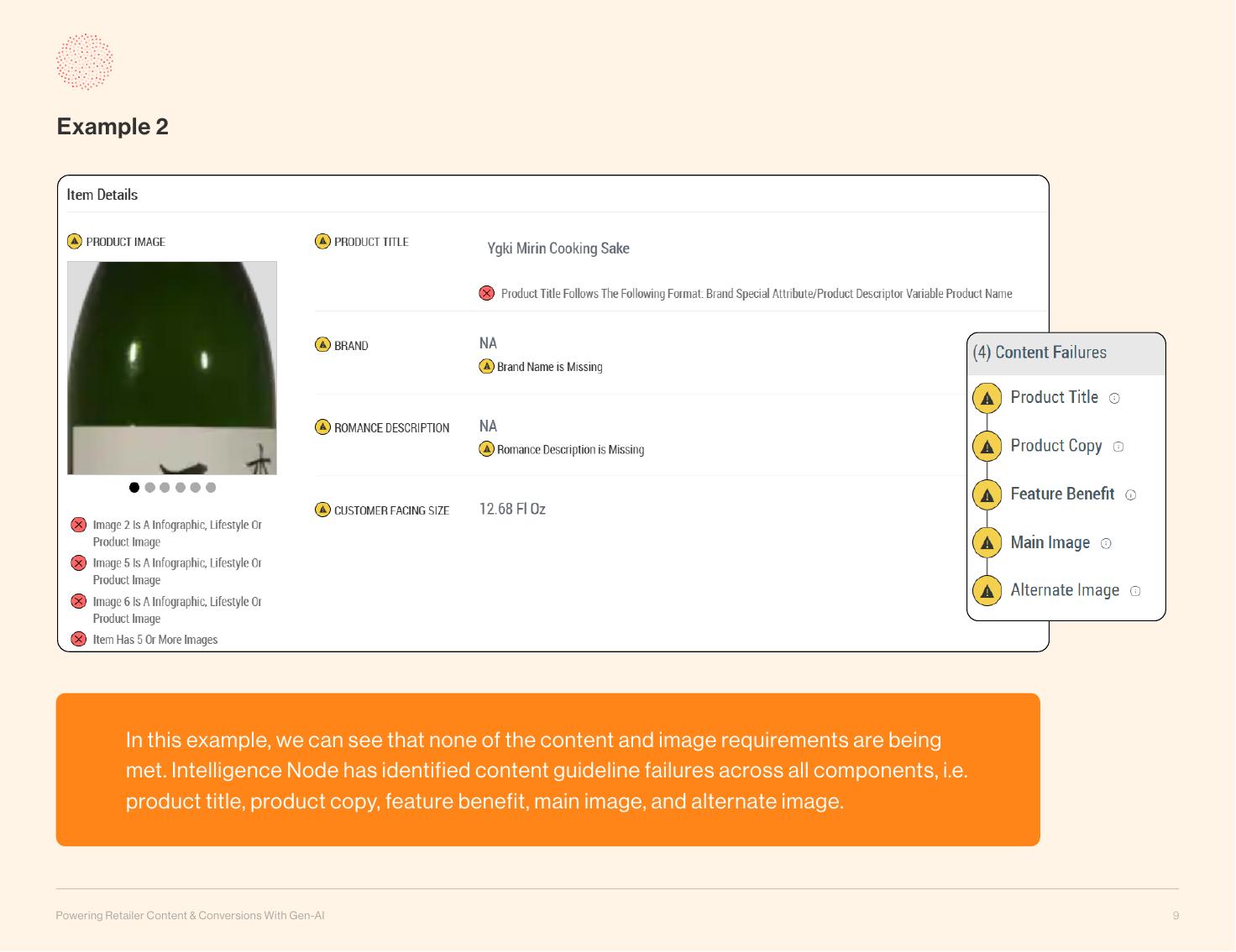 Example 2

Item Details

PRODUCT IMAGE

Image 2 Is A Infographic, Lifestyle Or Product Image

Image 5 Is A Infographic, Lifestyle Or Product Image

Image 6 Is A Infographic, Lifestyle Or Product Image

Item Has 5 Or More Images

PRODUCT TITLE

Ygki Mirin Cooking Sake

Product Title Follows The Following Format: Brand Special Attribute/Product Descriptor Variable Product Name

BRAND

NA

Brand Name is Missing

ROMANCE DESCRIPTION

NA

Romance Description is Missing

CUSTOMER FACING SIZE

12.68 Fl Oz

(4) Content Failures

Product Title

Product Copy

Feature Benefit

Main Image

Alternate Image

In this example, we can see that none of the content and image requirements are being met. Intelligence Node has identified content guideline failures across all components, i.e. product title, product copy, feature benefit, main image, and alternate image.

Powering Retailer Content & Conversions With Gen-AI

9