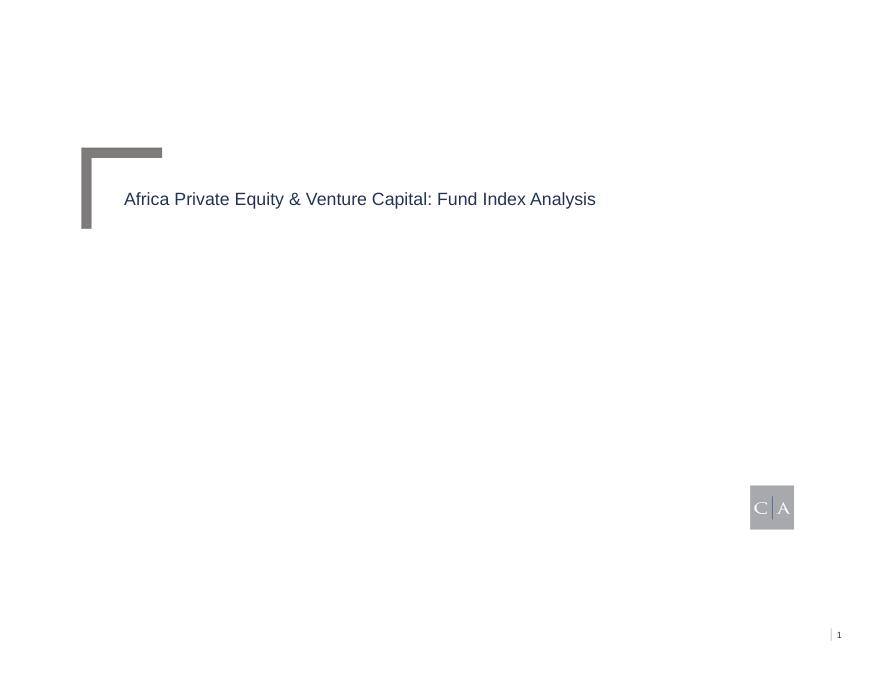 Africa Private Equity & Venture Capital: Fund Index Analysis

C|A

1