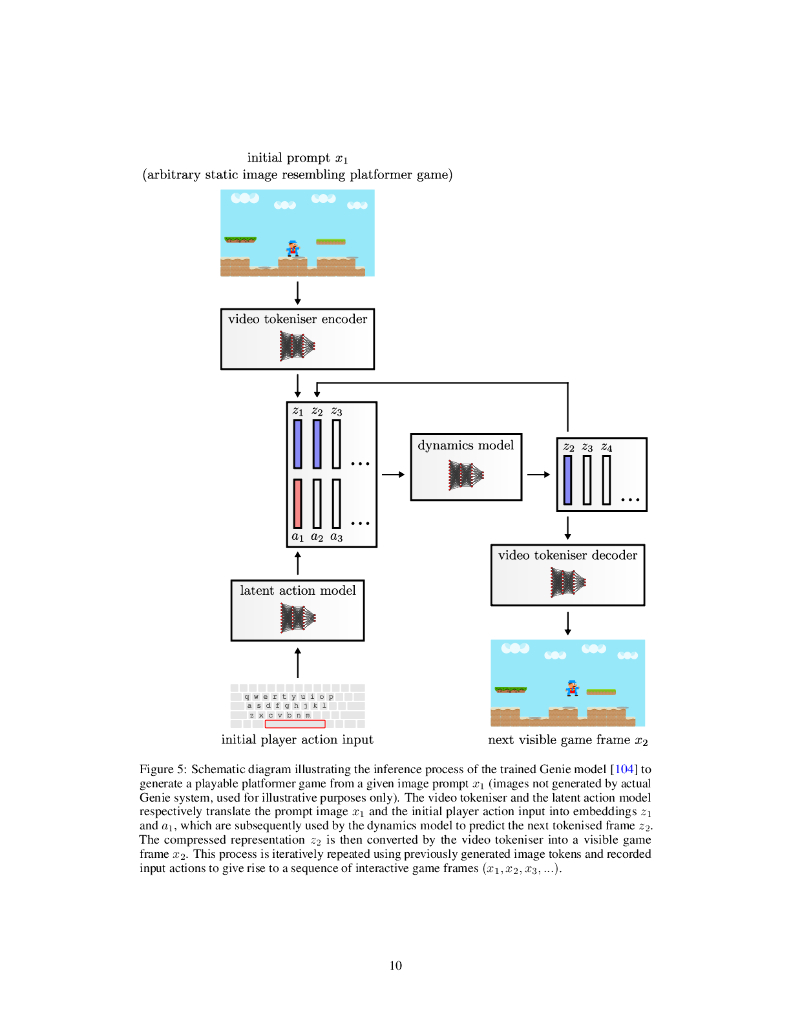 initial prompt $x_1$
(arbitrary static image resembling platformer game)

video tokeniser encoder

$z_1$ $z_2$ $z_3$

...

...

$a_1$ $a_2$ $a_3$

dynamics model

$z_2$ $z_3$ $z_4$

...

video tokeniser decoder

latent action model

q w e r t y u i o p
a s d f g h j k l
z x c v b n m

initial player action input

next visible game frame $x_2$

Figure 5: Schematic diagram illustrating the inference process of the trained Genie model [104] to generate a playable platformer game from a given image prompt $x_1$ (images not generated by actual Genie system, used for illustrative purposes only). The video tokeniser and the latent action model respectively translate the prompt image $x_1$ and the initial player action input into embeddings $z_1$ and $a_1$, which are subsequently used by the dynamics model to predict the next tokenised frame $z_2$. The compressed representation $z_2$ is then converted by the video tokeniser into a visible game frame $x_2$. This process is iteratively repeated using previously generated image tokens and recorded input actions to give rise to a sequence of interactive game frames $(x_1, x_2, x_3, ...)$.

10