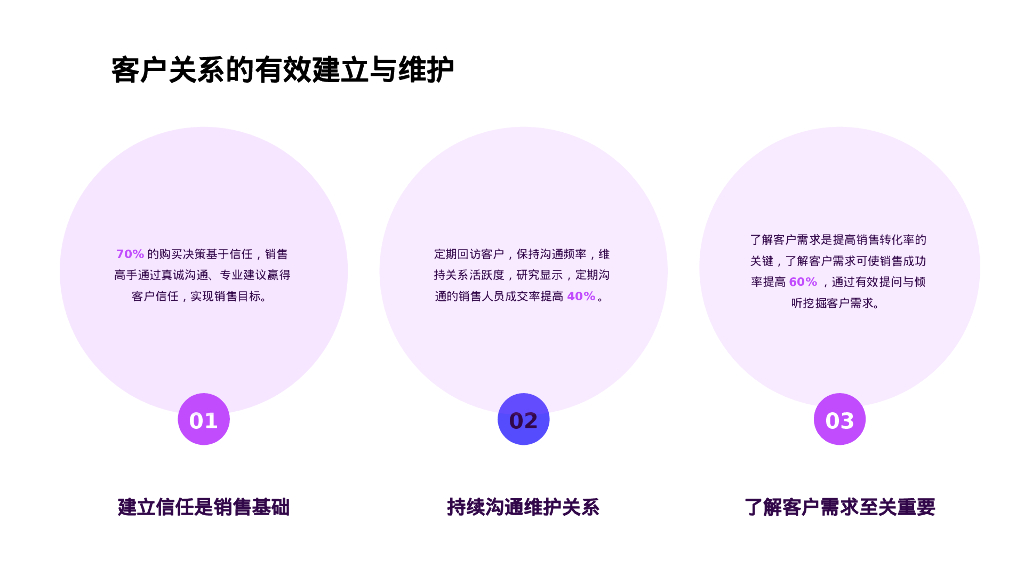 客户关系的有效建立与维护

70%的购买决策基于信任，销售高手通过真诚沟通、专业建议赢得客户信任，实现销售目标。

01

建立信任是销售基础

定期回访客户，保持沟通频率，维持关系活跃度，研究显示，定期沟通的销售人员成交率提高40%。

02

持续沟通维护关系

了解客户需求是提高销售转化率的关键，了解客户需求可使销售成功率提高60%，通过有效提问与倾听挖掘客户需求。

03

了解客户需求至关重要