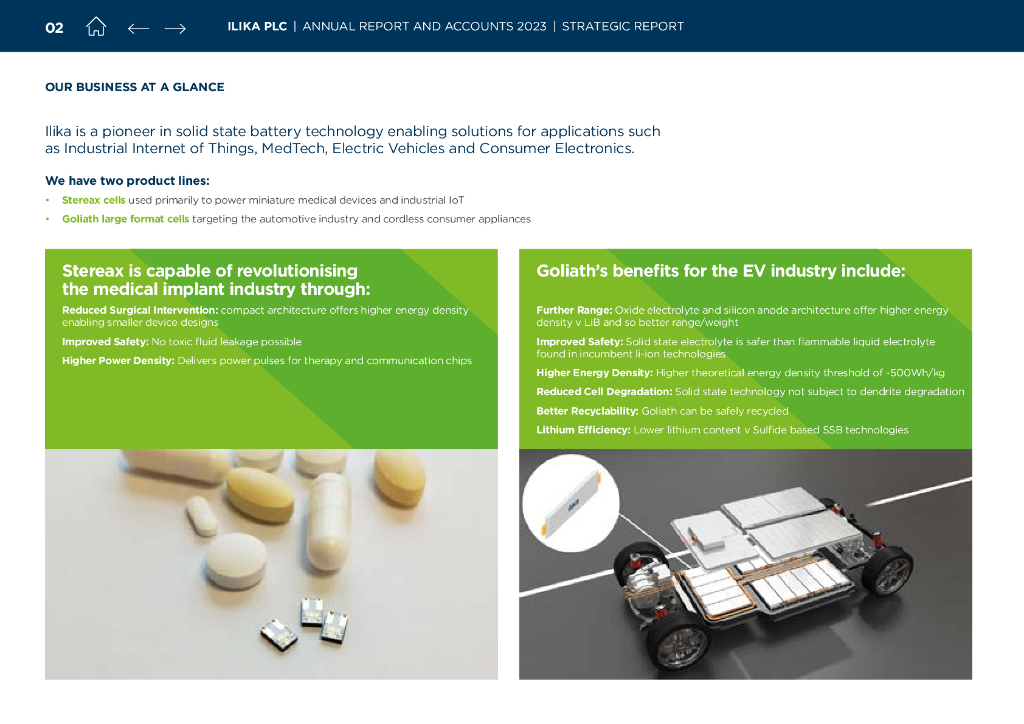 02

ILIKA PLC | ANNUAL REPORT AND ACCOUNTS 2023 | STRATEGIC REPORT

OUR BUSINESS AT A GLANCE

Ilika is a pioneer in solid state battery technology enabling solutions for applications such as Industrial Internet of Things, MedTech, Electric Vehicles and Consumer Electronics.

We have two product lines:
• Stereax cells used primarily to power miniature medical devices and industrial IoT
• Goliath large format cells targeting the automotive industry and cordless consumer appliances

Stereax is capable of revolutionising the medical implant industry through:

Reduced Surgical Intervention: compact architecture offers higher energy density enabling smaller device designs

Improved Safety: No toxic fluid leakage possible

Higher Power Density: Delivers power pulses for therapy and communication chips

Goliath's benefits for the EV industry include:

Further Range: Oxide electrolyte and silicon anode architecture offer higher energy density v LiB and so better range/weight

Improved Safety: Solid state electrolyte is safer than flammable liquid electrolyte found in incumbent li-ion technologies

Higher Energy Density: Higher theoretical energy density threshold of ~500Wh/kg

Reduced Cell Degradation: Solid state technology not subject to dendrite degradation

Better Recyclability: Goliath can be safely recycled

Lithium Efficiency: Lower lithium content v Sulfide based SSB technologies