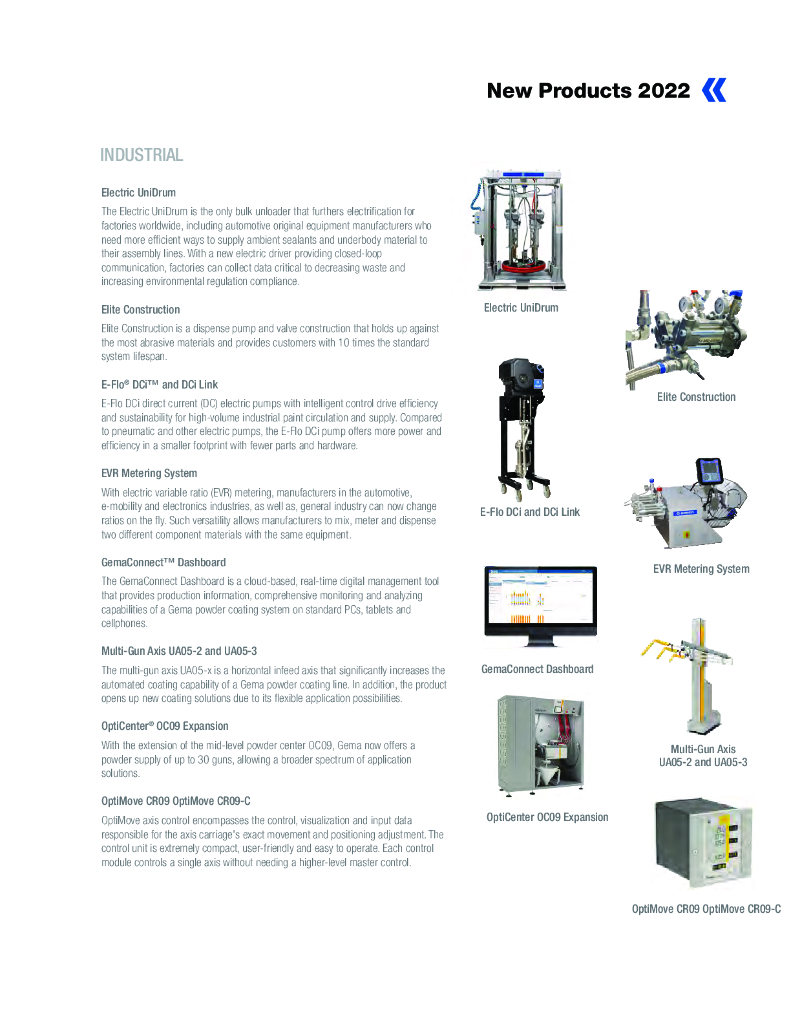 New Products 2022

INDUSTRIAL

Electric UniDrum

The Electric UniDrum is the only bulk unloader that furthers electrification for factories worldwide, including automotive original equipment manufacturers who need more efficient ways to supply ambient sealants and underbody material to their assembly lines. With a new electric driver providing closed-loop communication, factories can collect data critical to decreasing waste and increasing environmental regulation compliance.

Elite Construction

Elite Construction is a dispense pump and valve construction that holds up against the most abrasive materials and provides customers with 10 times the standard system lifespan.

E-Flo® DCi™ and DCi Link

E-Flo DCi direct current (DC) electric pumps with intelligent control drive efficiency and sustainability for high-volume industrial paint circulation and supply. Compared to pneumatic and other electric pumps, the E-Flo DCi pump offers more power and efficiency in a smaller footprint with fewer parts and hardware.

EVR Metering System

With electric variable ratio (EVR) metering, manufacturers in the automotive, e-mobility and electronics industries, as well as, general industry can now change ratios on the fly. Such versatility allows manufacturers to mix, meter and dispense two different component materials with the same equipment.

GemaConnect™ Dashboard

The GemaConnect Dashboard is a cloud-based, real-time digital management tool that provides production information, comprehensive monitoring and analyzing capabilities of a Gema powder coating system on standard PCs, tablets and cellphones.

Multi-Gun Axis UA05-2 and UA05-3

The multi-gun axis UA05-x is a horizontal infeed axis that significantly increases the automated coating capability of a Gema powder coating line. In addition, the product opens up new coating solutions due to its flexible application possibilities.

OptiCenter® OC09 Expansion

With the extension of the mid-level powder center OC09, Gema now offers a powder supply of up to 30 guns, allowing a broader spectrum of application solutions.

OptiMove CR09 OptiMove CR09-C

OptiMove axis control encompasses the control, visualization and input data responsible for the axis carriage's exact movement and positioning adjustment. The control unit is extremely compact, user-friendly and easy to operate. Each control module controls a single axis without needing a higher-level master control.

Electric UniDrum

Elite Construction

E-Flo DCi and DCi Link

EVR Metering System

GemaConnect Dashboard

Multi-Gun Axis UA05-2 and UA05-3

OptiCenter OC09 Expansion

OptiMove CR09 OptiMove CR09-C