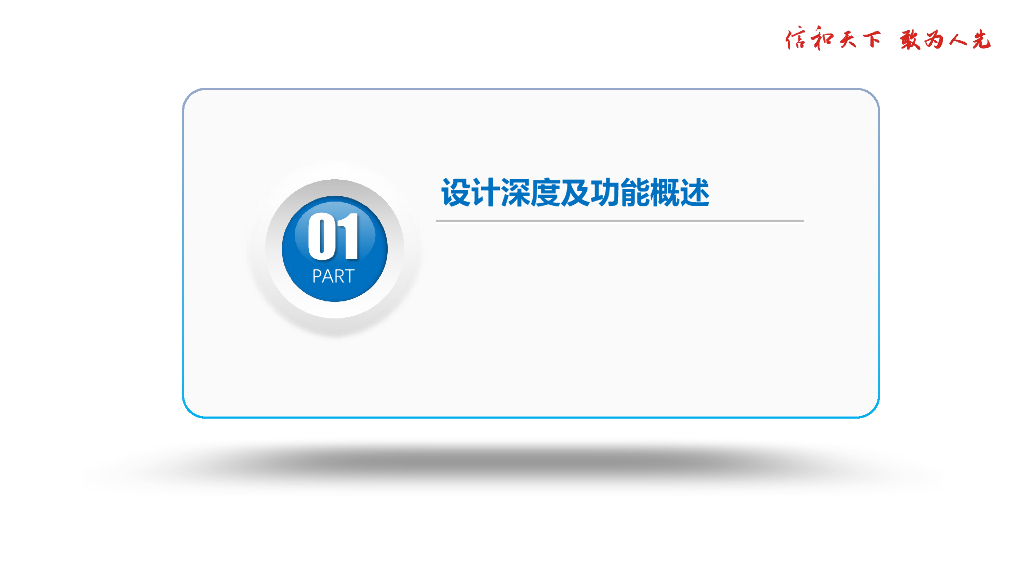 信和天下 敢为人先

01
PART

设计深度及功能概述