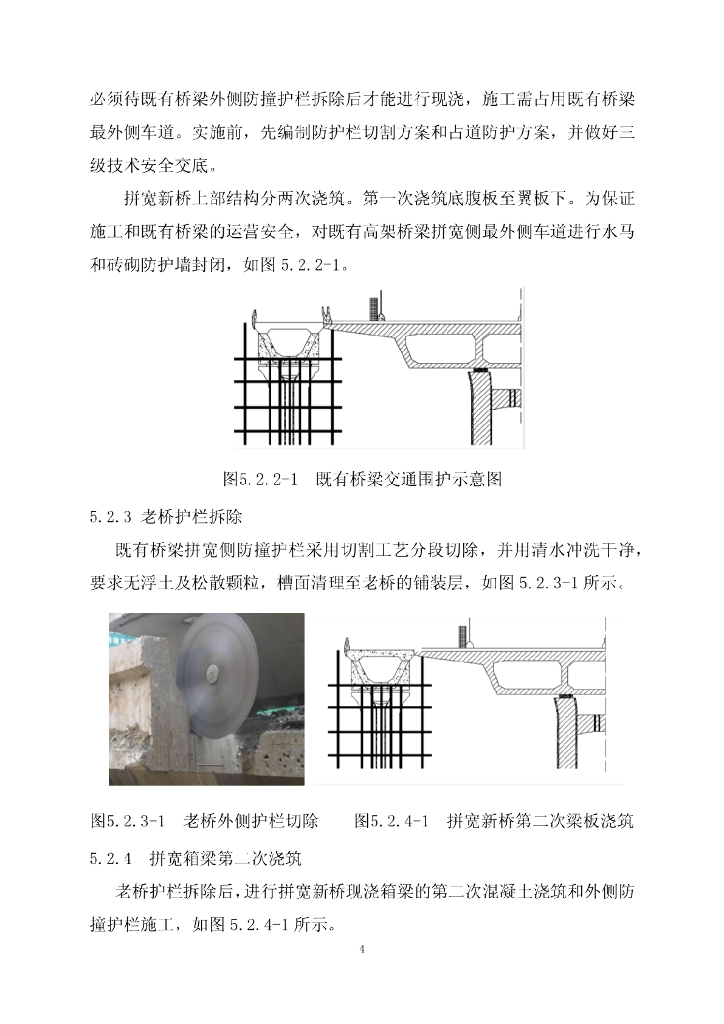 必须待既有桥梁外侧防撞护栏拆除后才能进行现浇，施工需占用既有桥梁最外侧车道。实施前，先编制防护栏切割方案和占道防护方案，并做好三级技术安全交底。

拼宽新桥上部结构分两次浇筑。第一次浇筑底腹板至翼板下。为保证施工和既有桥梁的运营安全，对既有高架桥梁拼宽侧最外侧车道进行水马和砖砌防护墙封闭，如图 5.2.2-1。

图5.2.2-1 既有桥梁交通围护示意图

5.2.3 老桥护栏拆除

既有桥梁拼宽侧防撞护栏采用切割工艺分段切除，并用清水冲洗干净，要求无浮土及松散颗粒，槽面清理至老桥的铺装层，如图 5.2.3-1 所示。

图5.2.3-1 老桥外侧护栏切除 图5.2.4-1 拼宽新桥第二次梁板浇筑

5.2.4 拼宽箱梁第二次浇筑

老桥护栏拆除后，进行拼宽新桥现浇箱梁的第二次混凝土浇筑和外侧防撞护栏施工，如图 5.2.4-1 所示。

4