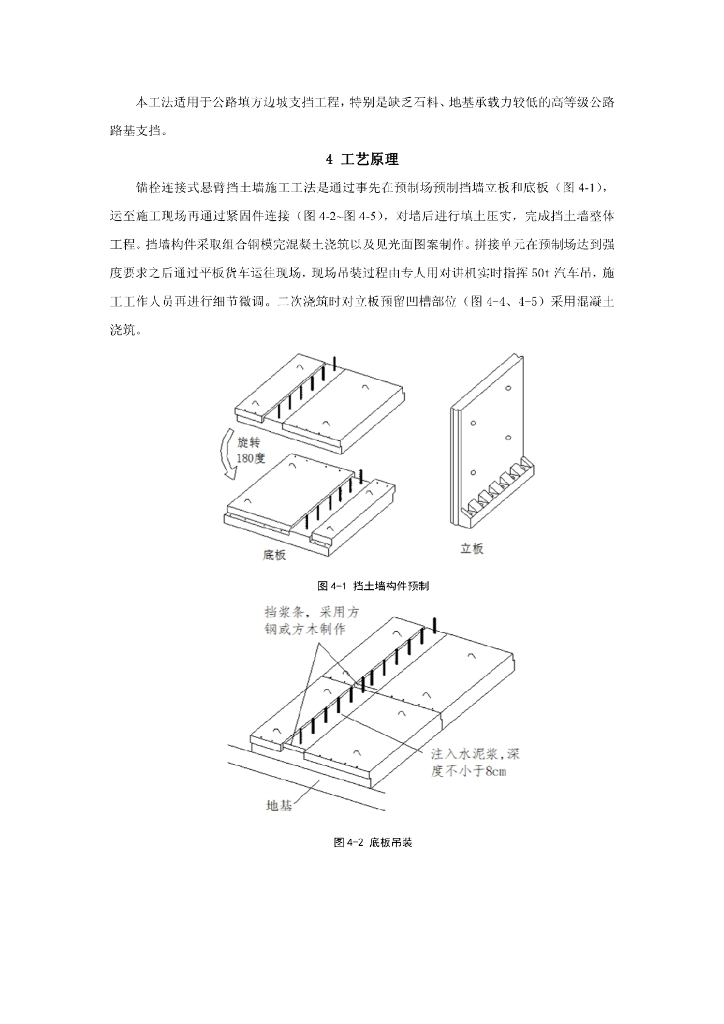 本工法适用于公路填方边坡支挡工程，特别是缺乏石料、地基承载力较低的高等级公路路基支挡。

4 工艺原理

锚栓连接式悬臂挡土墙施工工法是通过事先在预制场预制挡墙立板和底板（图 4-1），运至施工现场再通过紧固件连接（图 4-2~图 4-5），对墙后进行填土压实，完成挡土墙整体工程。挡墙构件采取组合钢模完混凝土浇筑以及见光面图案制作。拼接单元在预制场达到强度要求之后通过平板货车运往现场，现场吊装过程由专人用对讲机实时指挥 50t 汽车吊，施工工作人员再进行细节微调。二次浇筑时对立板预留凹槽部位（图 4-4、4-5）采用混凝土浇筑。

旋转
180度

底板

立板

图 4-1 挡土墙构件预制

挡浆条，采用方钢或方木制作

注入水泥浆，深度不小于8cm

地基

图 4-2 底板吊装