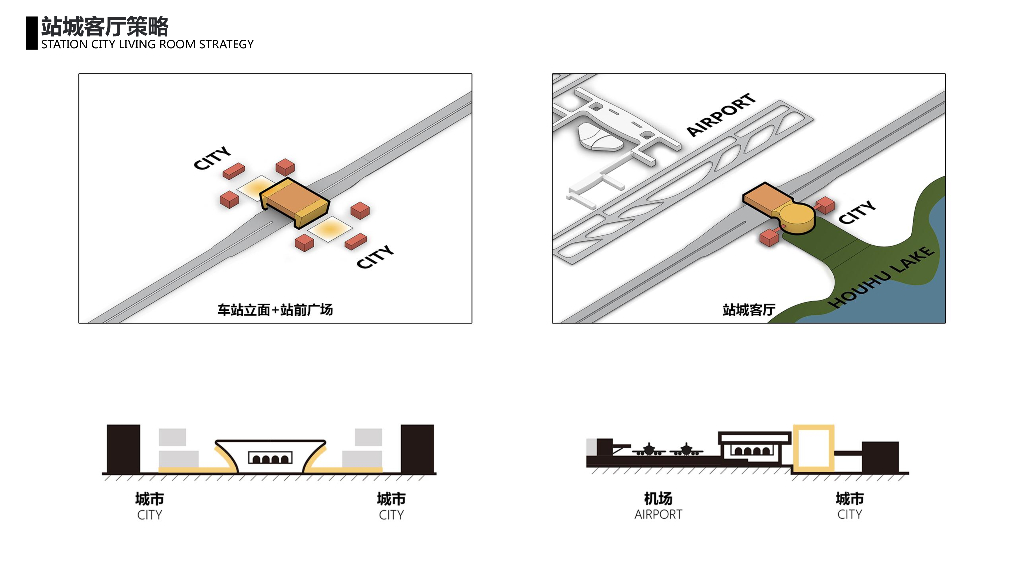 站城客厅策略
STATION CITY LIVING ROOM STRATEGY

CITY

CITY

车站立面+站前广场

AIRPORT

CITY

HOUHU LAKE

站城客厅

城市
CITY

城市
CITY

机场
AIRPORT

城市
CITY