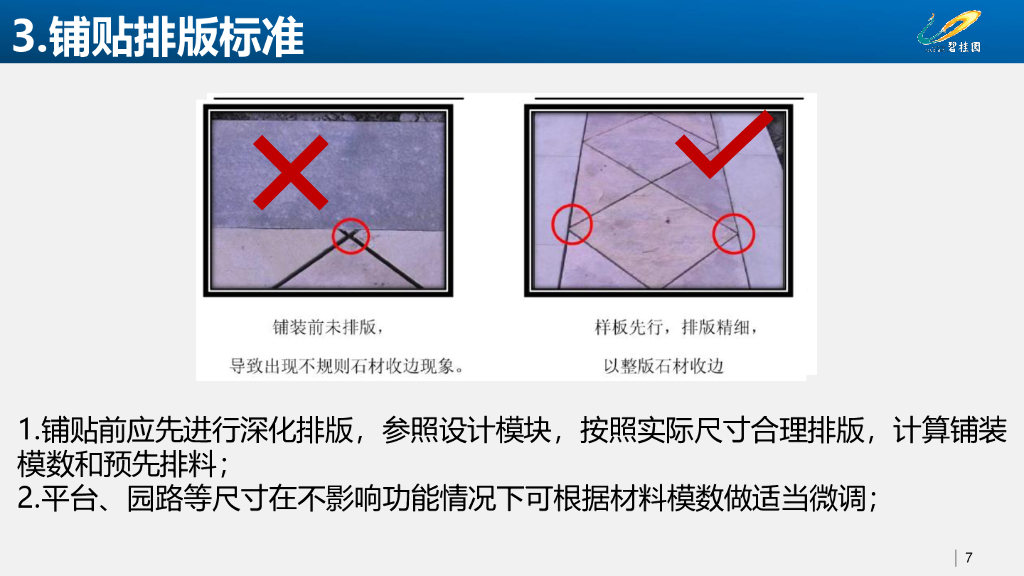 3.铺贴排版标准

碧桂园

铺装前未排版，
导致出现不规则石材收边现象。

样板先行，排版精细，
以整版石材收边

1.铺贴前应先进行深化排版，参照设计模块，按照实际尺寸合理排版，计算铺装模数和预先排料；
2.平台、园路等尺寸在不影响功能情况下可根据材料模数做适当微调；

7