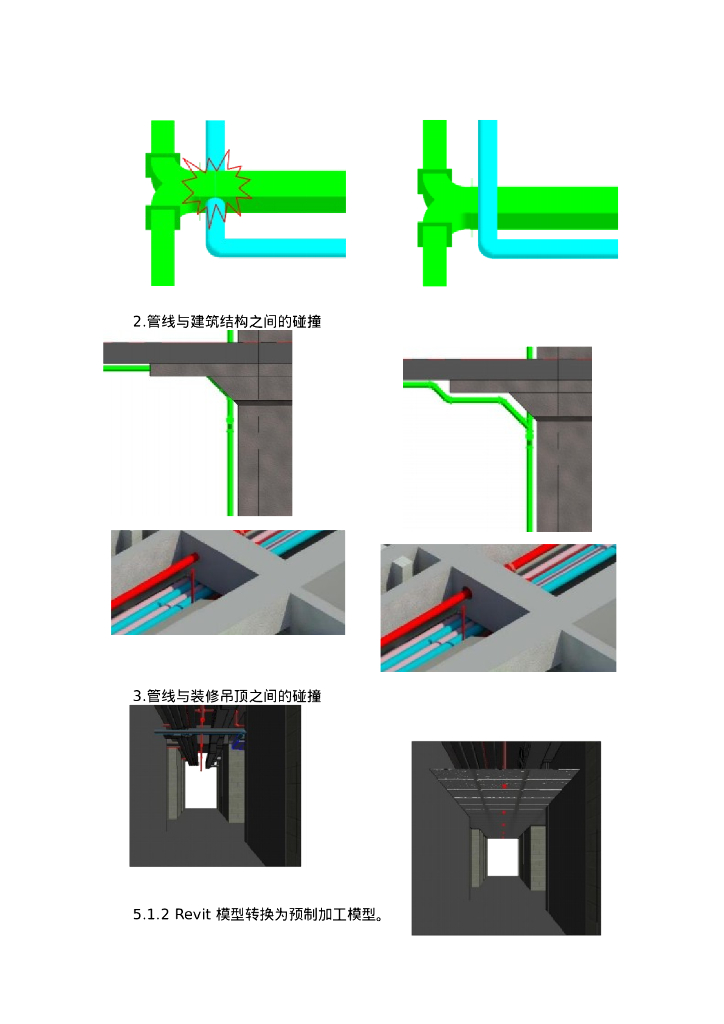 2.管线与建筑结构之间的碰撞

3.管线与装修吊顶之间的碰撞

5.1.2 Revit 模型转换为预制加工模型。