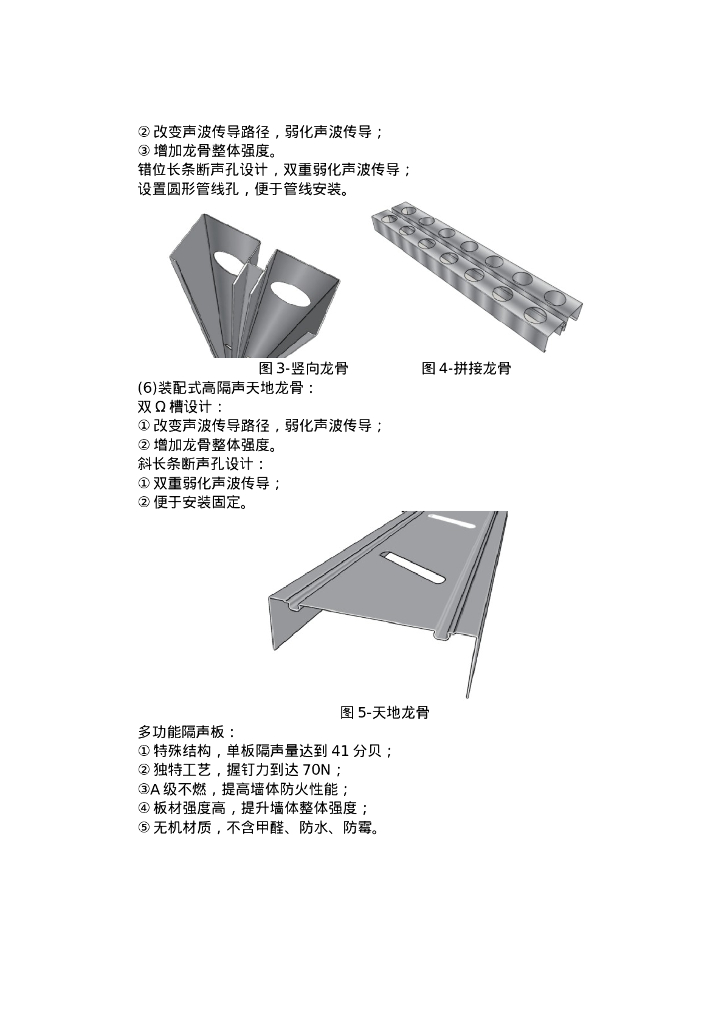 ② 改变声波传导路径，弱化声波传导；
③ 增加龙骨整体强度。
错位长条断声孔设计，双重弱化声波传导；
设置圆形管线孔，便于管线安装。

图 3-竖向龙骨　　图 4-拼接龙骨

(6)装配式高隔声天地龙骨：
双 Ω 槽设计：
① 改变声波传导路径，弱化声波传导；
② 增加龙骨整体强度。
斜长条断声孔设计：
① 双重弱化声波传导；
② 便于安装固定。

图 5-天地龙骨

多功能隔声板：
① 特殊结构，单板隔声量达到 41 分贝；
② 独特工艺，握钉力到达 70N；
③A 级不燃，提高墙体防火性能；
④ 板材强度高，提升墙体整体强度；
⑤ 无机材质，不含甲醛、防水、防霉。