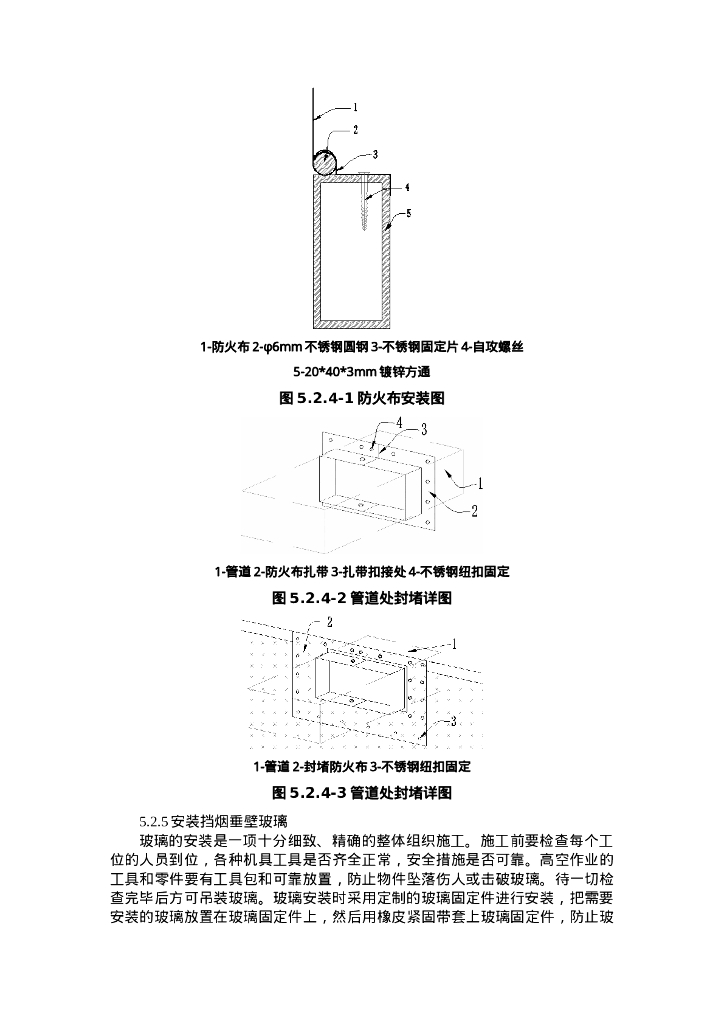 1
2
3
4
5

1-防火布 2-φ6mm 不锈钢圆钢 3-不锈钢固定片 4-自攻螺丝
5-20*40*3mm 镀锌方通

图 5.2.4-1 防火布安装图

4
3
1
2

1-管道 2-防火布扎带 3-扎带扣接处 4-不锈钢纽扣固定

图 5.2.4-2 管道处封堵详图

2
1
3

1-管道 2-封堵防火布 3-不锈钢纽扣固定

图 5.2.4-3 管道处封堵详图

5.2.5 安装挡烟垂壁玻璃

玻璃的安装是一项十分细致、精确的整体组织施工。施工前要检查每个工位的人员到位，各种机具工具是否齐全正常，安全措施是否可靠。高空作业的工具和零件要有工具包和可靠放置，防止物件坠落伤人或击破玻璃。待一切检查完毕后方可吊装玻璃。玻璃安装时采用定制的玻璃固定件进行安装，把需要安装的玻璃放置在玻璃固定件上，然后用橡皮紧固带套上玻璃固定件，防止玻