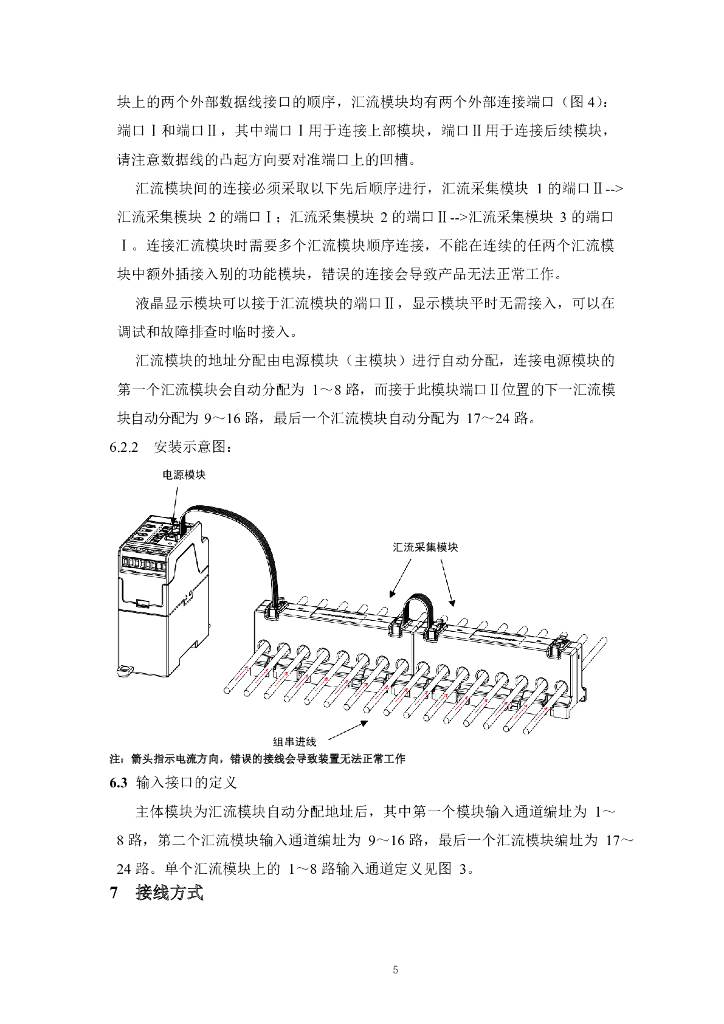 块上的两个外部数据线接口的顺序，汇流模块均有两个外部连接端口（图 4）：端口Ⅰ和端口Ⅱ，其中端口Ⅰ用于连接上部模块，端口Ⅱ用于连接后续模块，请注意数据线的凸起方向要对准端口上的凹槽。

汇流模块间的连接必须采取以下先后顺序进行，汇流采集模块 1 的端口Ⅱ-->汇流采集模块 2 的端口Ⅰ；汇流采集模块 2 的端口Ⅱ-->汇流采集模块 3 的端口Ⅰ。连接汇流模块时需要多个汇流模块顺序连接，不能在连续的任两个汇流模块中额外插接入别的功能模块，错误的连接会导致产品无法正常工作。

液晶显示模块可以接于汇流模块的端口Ⅱ，显示模块平时无需接入，可以在调试和故障排查时临时接入。

汇流模块的地址分配由电源模块（主模块）进行自动分配，连接电源模块的第一个汇流模块会自动分配为 1～8 路，而接于此模块端口Ⅱ位置的下一汇流模块自动分配为 9～16 路，最后一个汇流模块自动分配为 17～24 路。

6.2.2 安装示意图：

电源模块

汇流采集模块

组串进线

注：箭头指示电流方向，错误的接线会导致装置无法正常工作

6.3 输入接口的定义

主体模块为汇流模块自动分配地址后，其中第一个模块输入通道编址为 1～8 路，第二个汇流模块输入通道编址为 9～16 路，最后一个汇流模块编址为 17～24 路。单个汇流模块上的 1～8 路输入通道定义见图 3。

7 接线方式

5