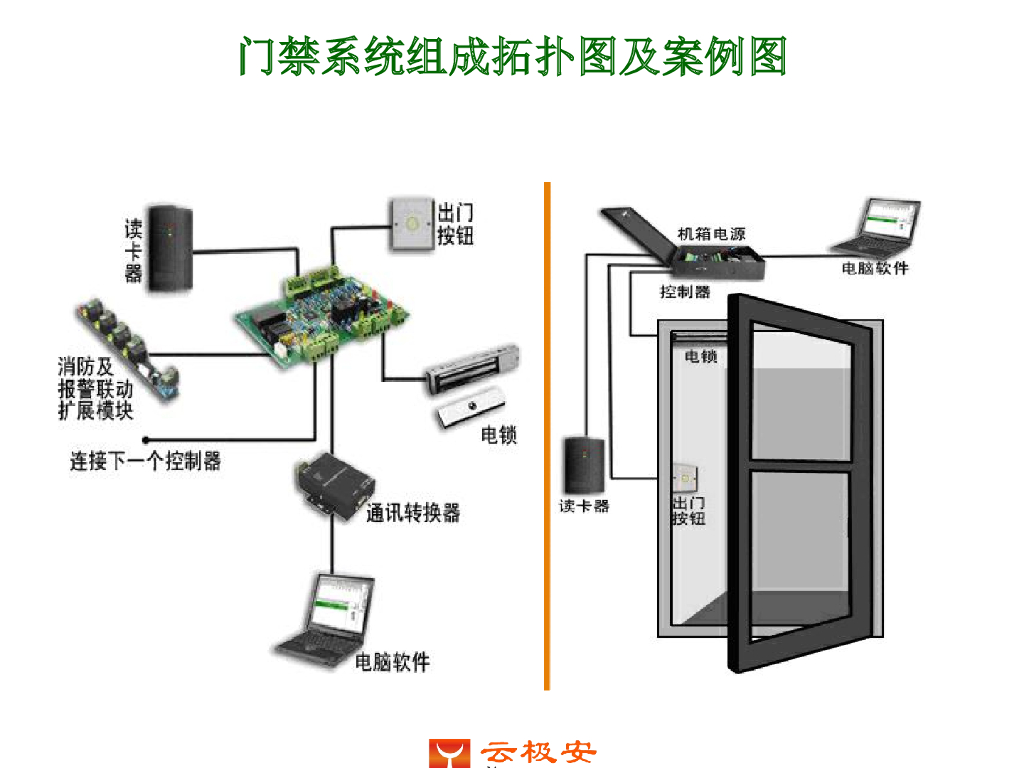 门禁系统组成拓扑图及案例图

读卡器

出门按钮

消防及报警联动扩展模块

电锁

连接下一个控制器

通讯转换器

电脑软件

机箱电源

电脑软件

控制器

电锁

读卡器

出门按钮

云极安