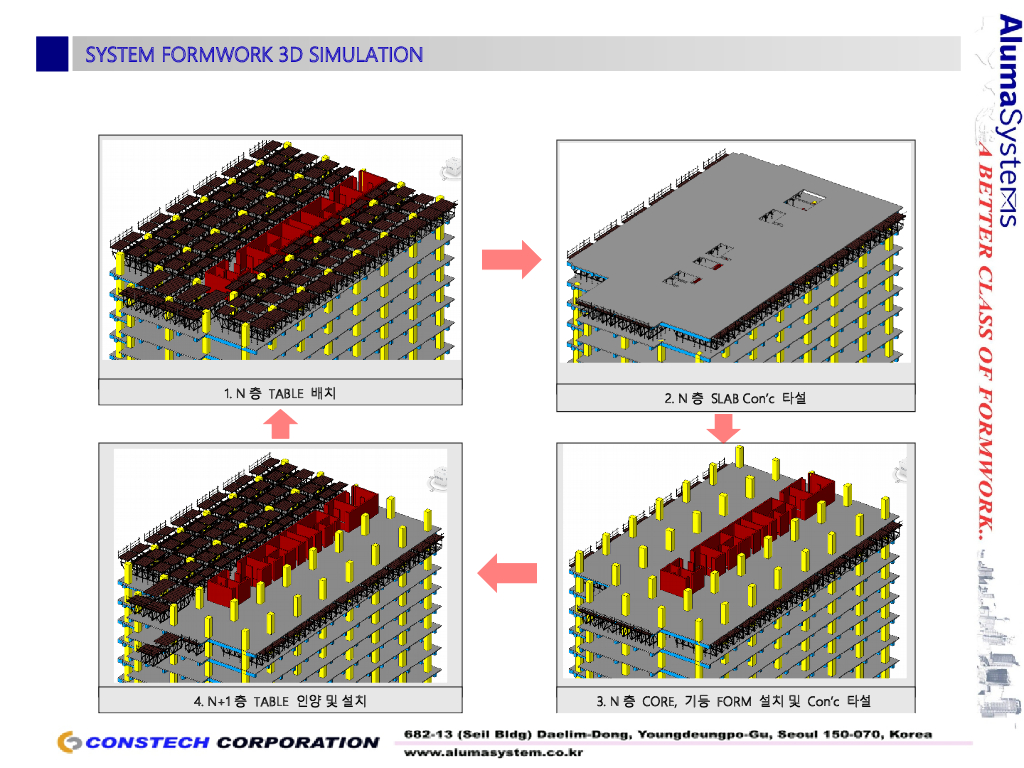 SYSTEM FORMWORK 3D SIMULATION

AlumaSystems
A BETTER CLASS OF FORMWORK..

1. N 층 TABLE 배치

2. N 층 SLAB Con'c 타설

4. N+1 층 TABLE 인양 및 설치

3. N 층 CORE, 기둥 FORM 설치 및 Con'c 타설

CONSTECH CORPORATION
682-13 (Seil Bldg) Daelim-Dong, Youngdeungpo-Gu, Seoul 150-070, Korea
www.alumasystem.co.kr