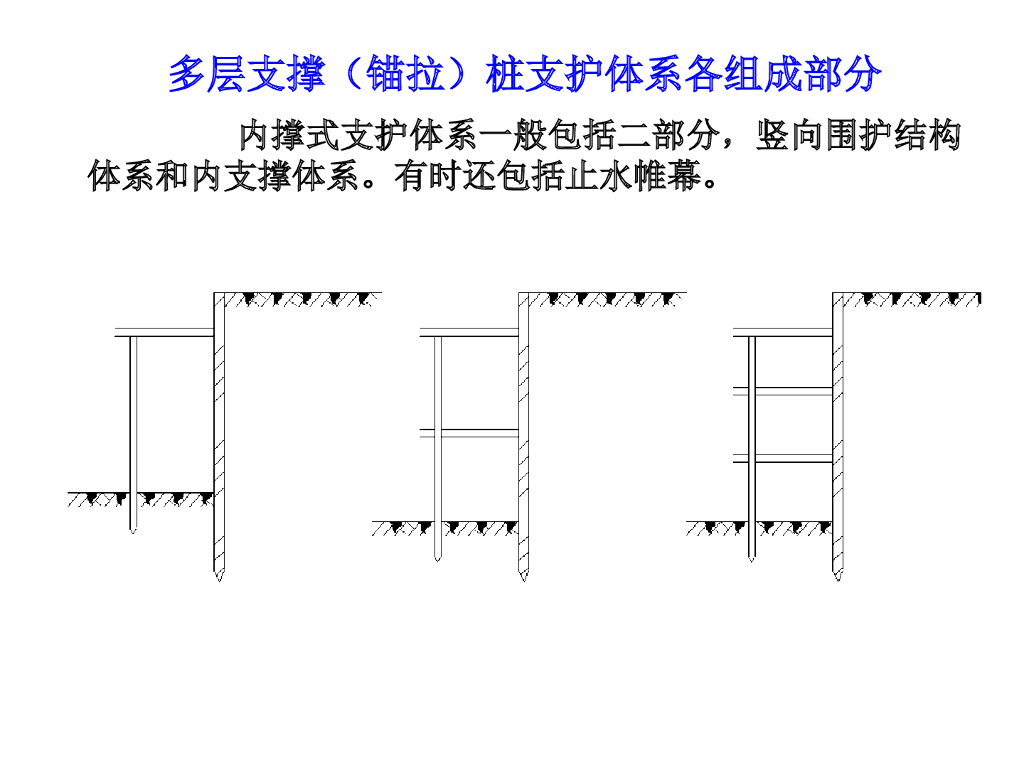 多层支撑（锚拉）桩支护体系各组成部分

内撑式支护体系一般包括二部分，竖向围护结构体系和内支撑体系。有时还包括止水帷幕。