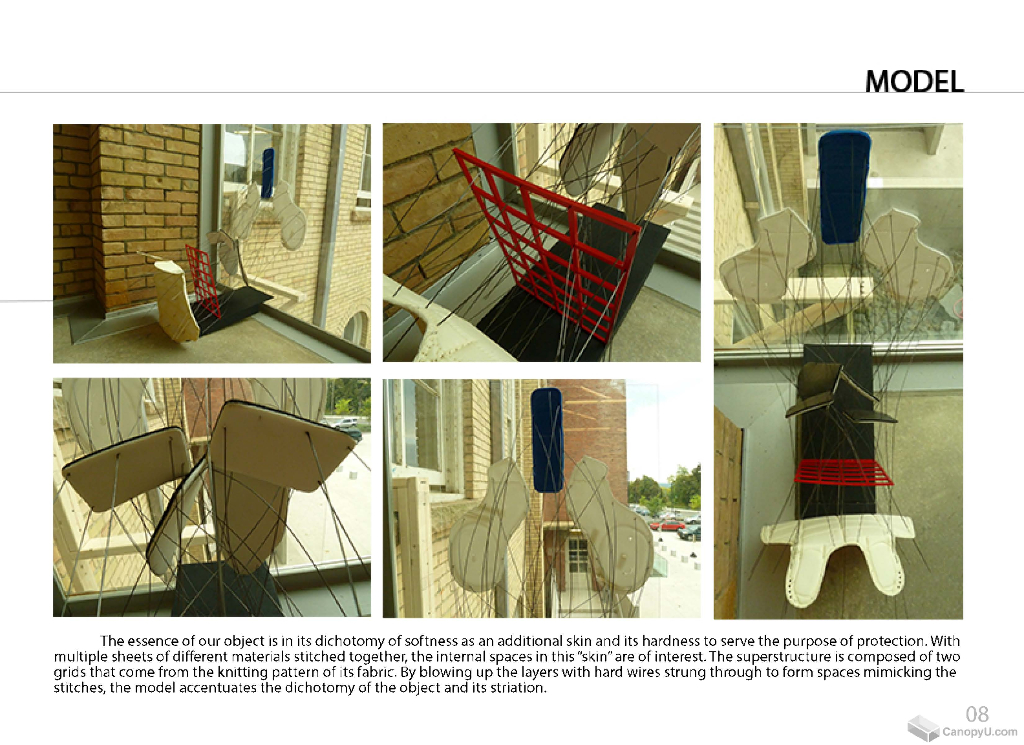 MODEL

The essence of our object is in its dichotomy of softness as an additional skin and its hardness to serve the purpose of protection. With multiple sheets of different materials stitched together, the internal spaces in this "skin" are of interest. The superstructure is composed of two grids that come from the knitting pattern of its fabric. By blowing up the layers with hard wires strung through to form spaces mimicking the stitches, the model accentuates the dichotomy of the object and its striation.

08

CanopyU.com