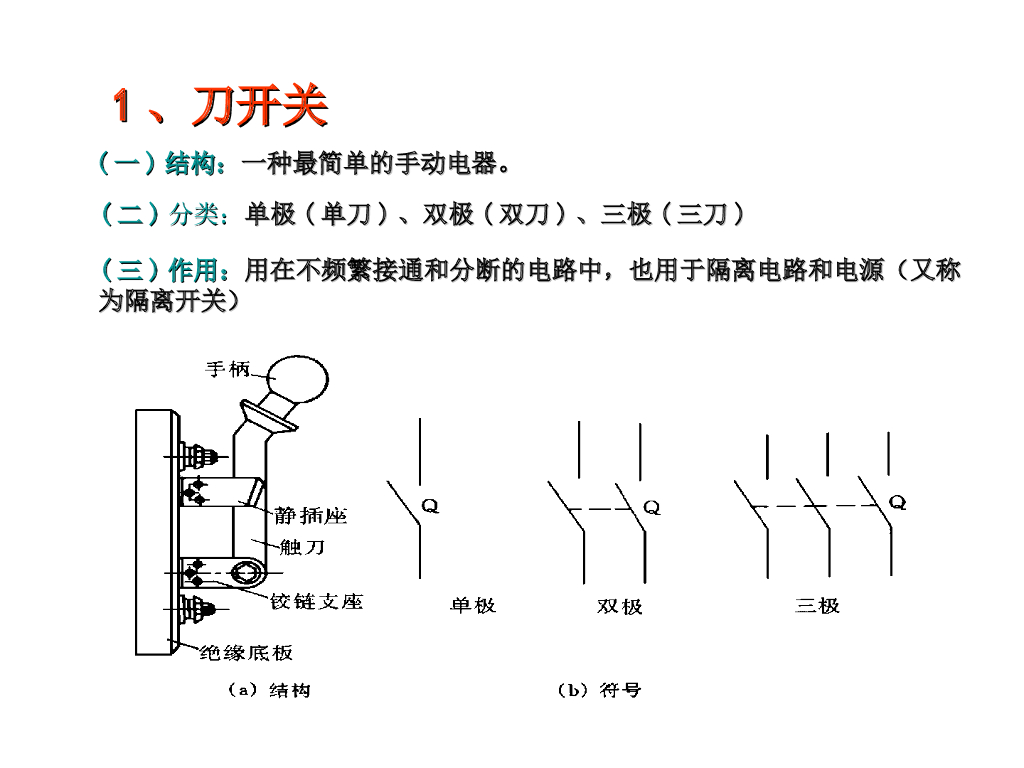 1、刀开关

（一）结构：一种最简单的手动电器。

（二）分类：单极（单刀）、双极（双刀）、三极（三刀）

（三）作用：用在不频繁接通和分断的电路中，也用于隔离电路和电源（又称为隔离开关）

手柄

静插座

触刀

铰链支座

绝缘底板

（a）结构

Q

单极

Q

双极

Q

三极

（b）符号