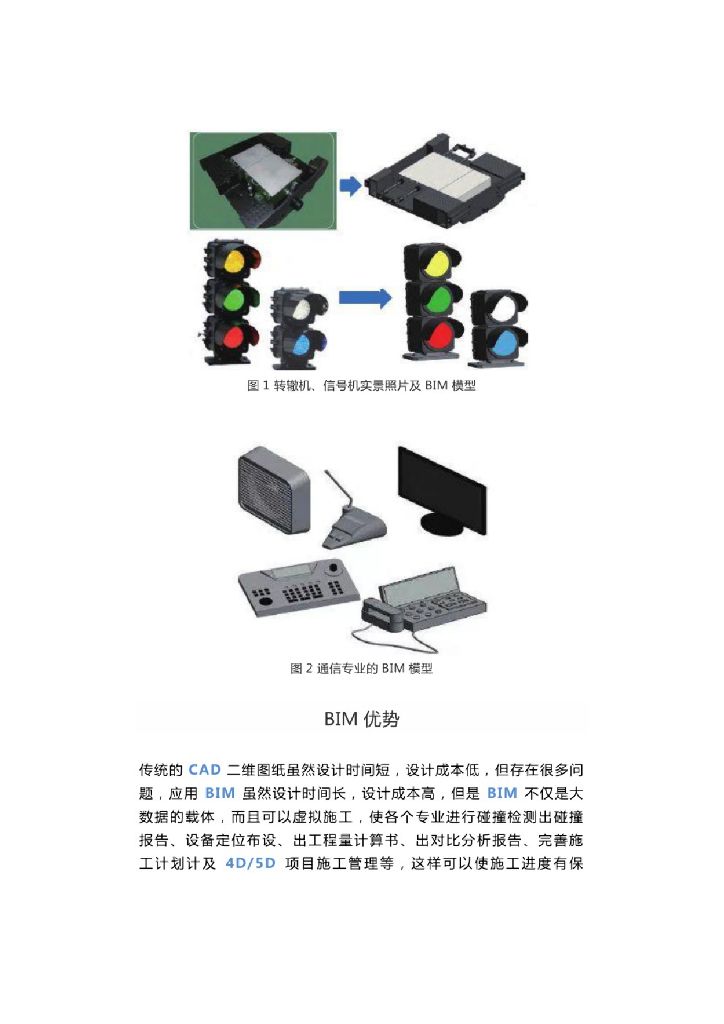 图 1 转辙机、信号机实景照片及 BIM 模型

图 2 通信专业的 BIM 模型

BIM 优势

传统的 CAD 二维图纸虽然设计时间短，设计成本低，但存在很多问题，应用 BIM 虽然设计时间长，设计成本高，但是 BIM 不仅是大数据的载体，而且可以虚拟施工，使各个专业进行碰撞检测出碰撞报告、设备定位布设、出工程量计算书、出对比分析报告、完善施工计划计及 4D/5D 项目施工管理等，这样可以使施工进度有保