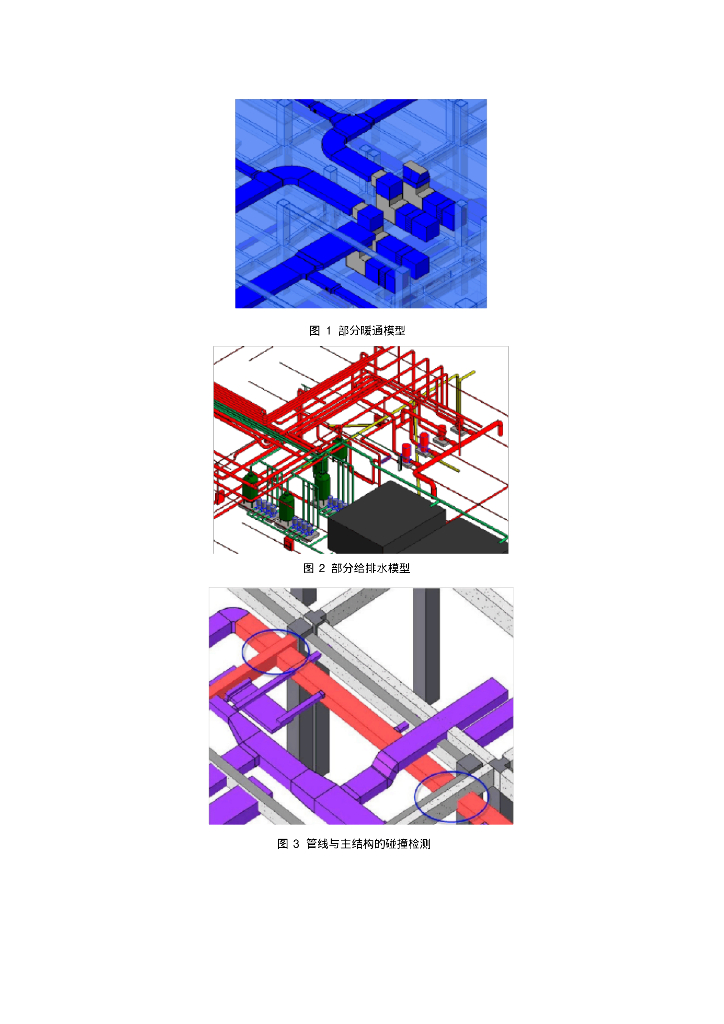 图 1 部分暖通模型

图 2 部分给排水模型

图 3 管线与主结构的碰撞检测