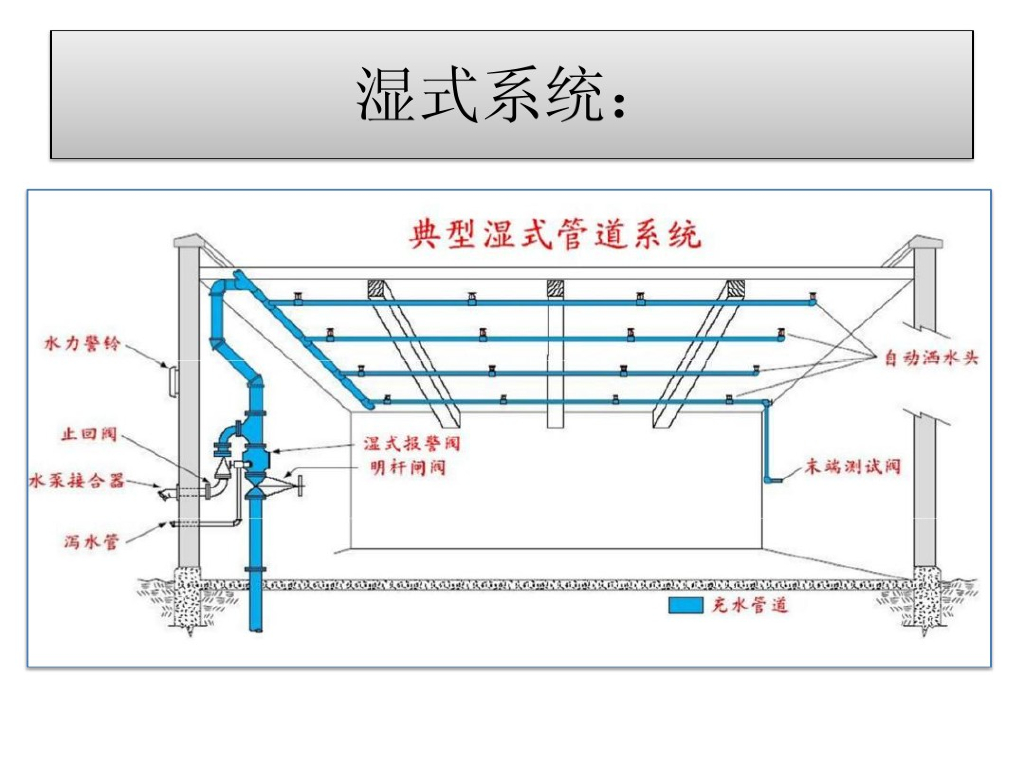 湿式系统：

典型湿式管道系统

水力警铃

止回阀

水泵接合器

泻水管

湿式报警阀

明杆闸阀

自动洒水头

末端测试阀

充水管道