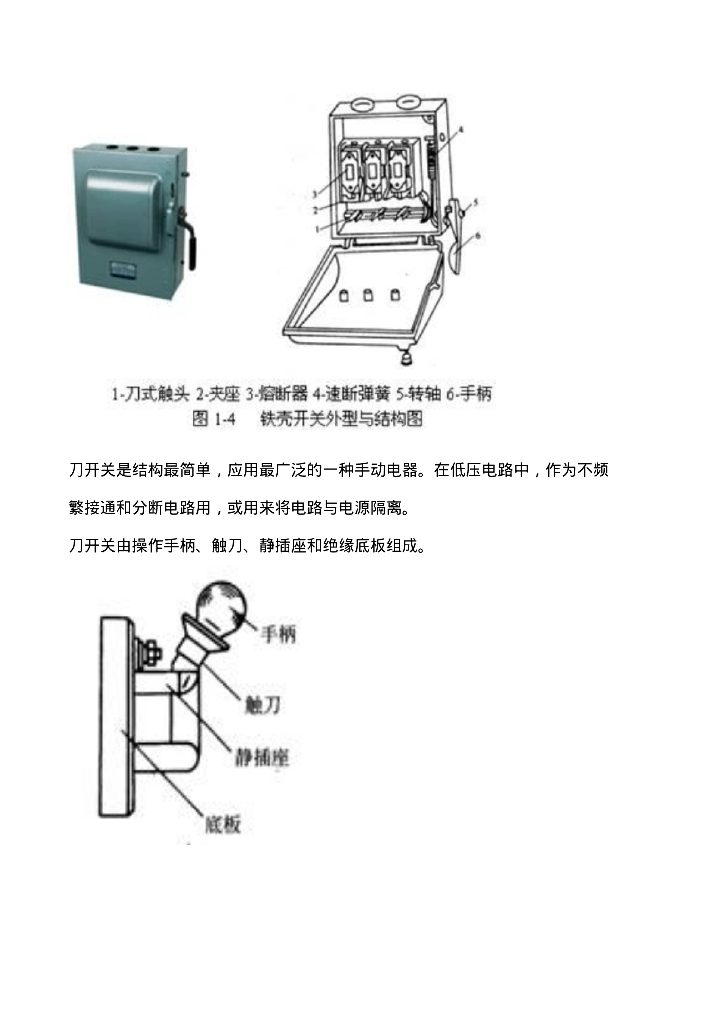 4

3

2

1

5

6

1-刀式触头 2-夹座 3-熔断器 4-速断弹簧 5-转轴 6-手柄

图 1-4 铁壳开关外型与结构图

刀开关是结构最简单，应用最广泛的一种手动电器。在低压电路中，作为不频繁接通和分断电路用，或用来将电路与电源隔离。

刀开关由操作手柄、触刀、静插座和绝缘底板组成。

手柄

触刀

静插座

底板