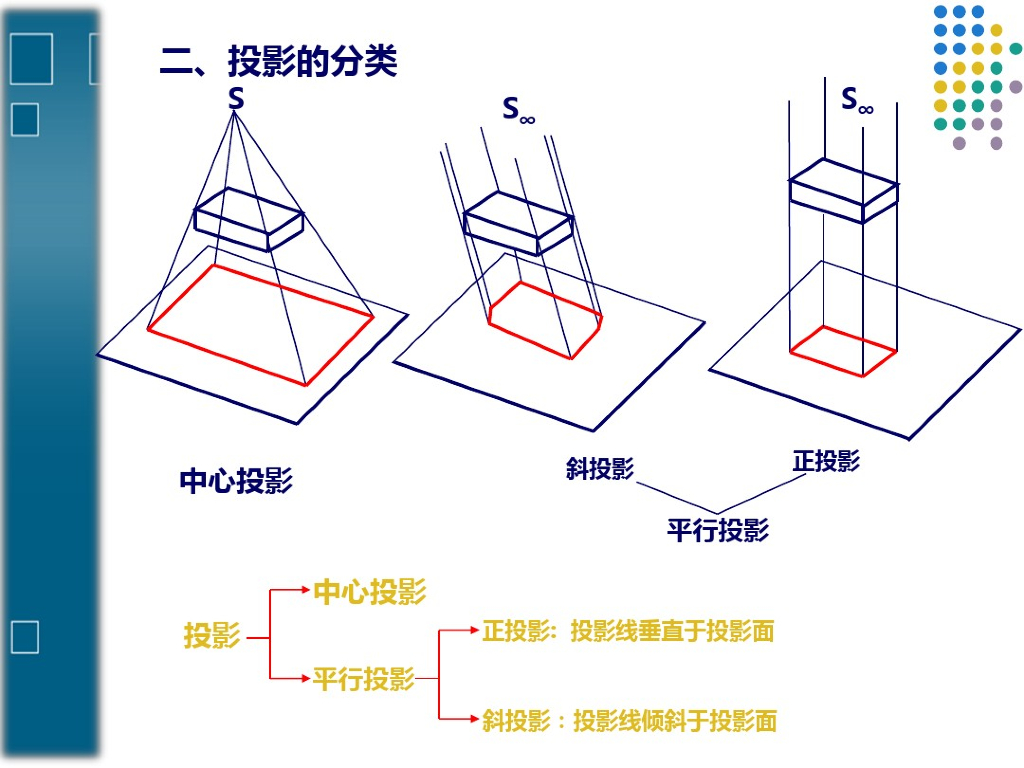 二、投影的分类

S

$S_\infty$

$S_\infty$

中心投影

斜投影

正投影

平行投影

投影

中心投影

平行投影

正投影：投影线垂直于投影面

斜投影：投影线倾斜于投影面