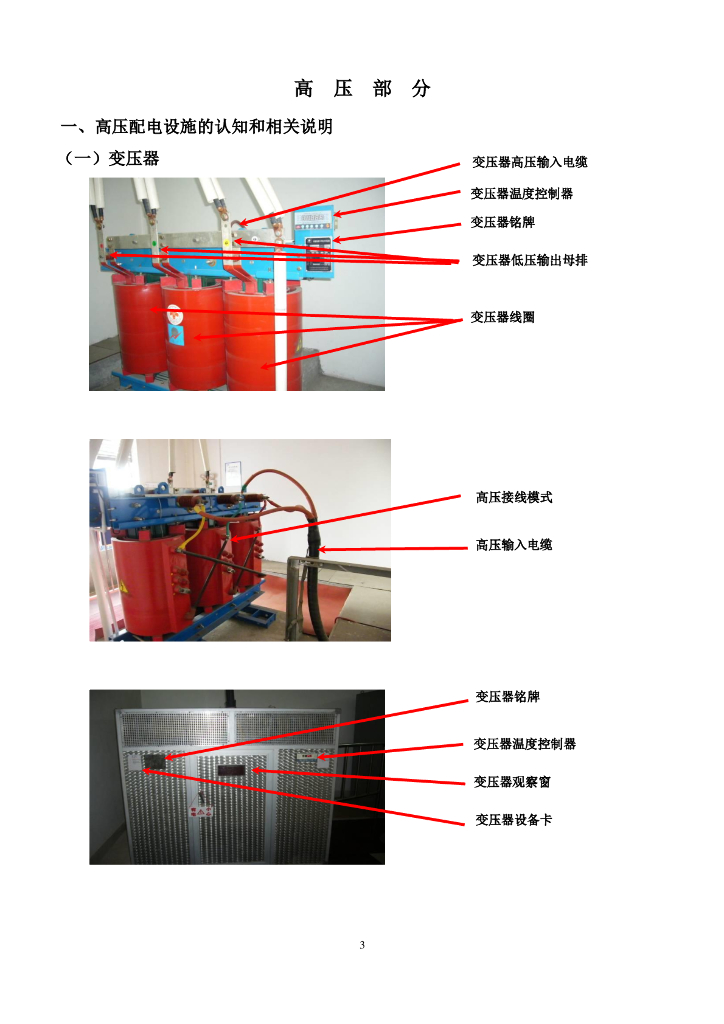 高 压 部 分

一、高压配电设施的认知和相关说明

（一）变压器

变压器高压输入电缆

变压器温度控制器

变压器铭牌

变压器低压输出母排

变压器线圈

高压接线模式

高压输入电缆

变压器铭牌

变压器温度控制器

变压器观察窗

变压器设备卡

3