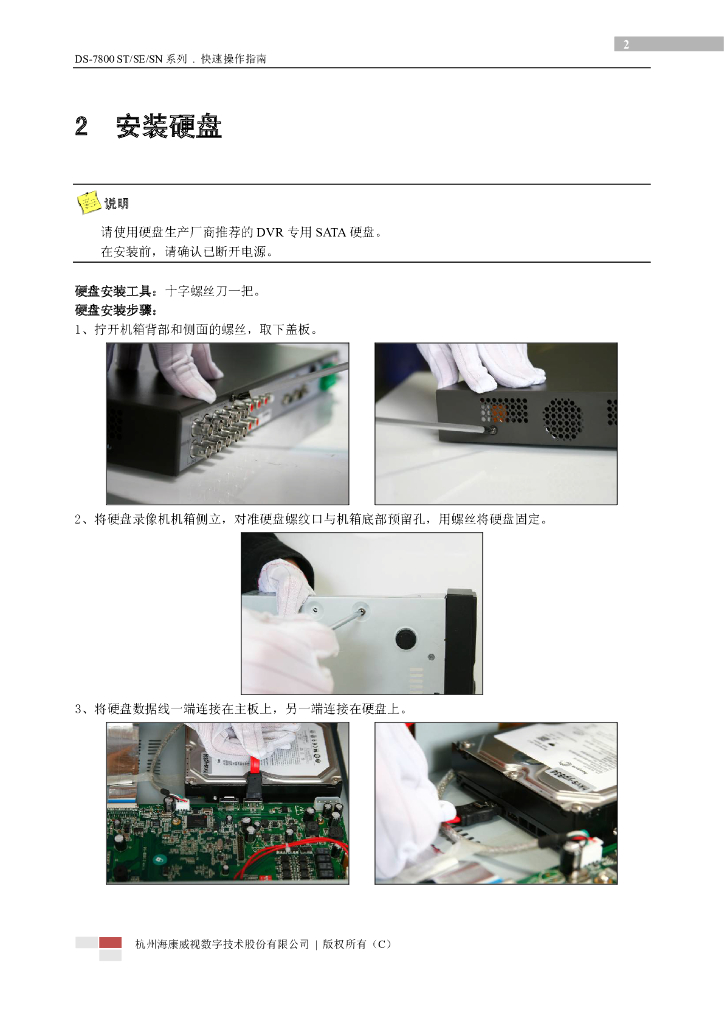 2

DS-7800 ST/SE/SN 系列．快速操作指南

2 安装硬盘

说明

请使用硬盘生产厂商推荐的 DVR 专用 SATA 硬盘。
在安装前，请确认已断开电源。

硬盘安装工具：十字螺丝刀一把。
硬盘安装步骤：
1、拧开机箱背部和侧面的螺丝，取下盖板。

2、将硬盘录像机机箱侧立，对准硬盘螺纹口与机箱底部预留孔，用螺丝将硬盘固定。

3、将硬盘数据线一端连接在主板上，另一端连接在硬盘上。

杭州海康威视数字技术股份有限公司 | 版权所有（C）