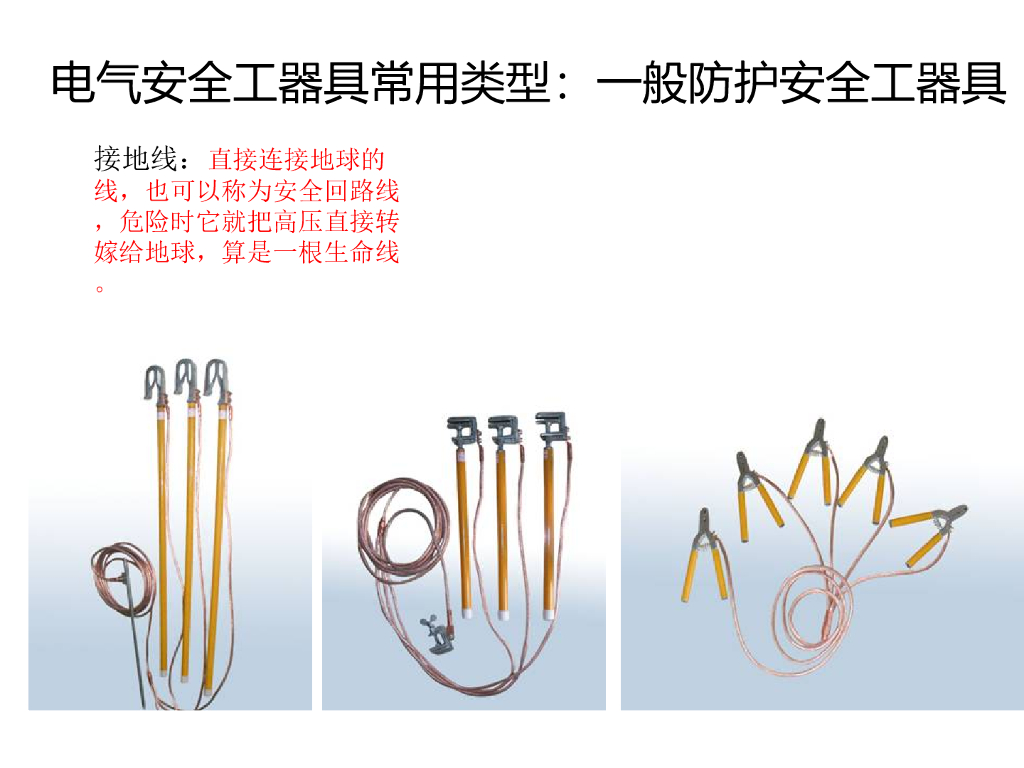 电气安全工器具常用类型：一般防护安全工器具

接地线：直接连接地球的线，也可以称为安全回路线，危险时它就把高压直接转嫁给地球，算是一根生命线。