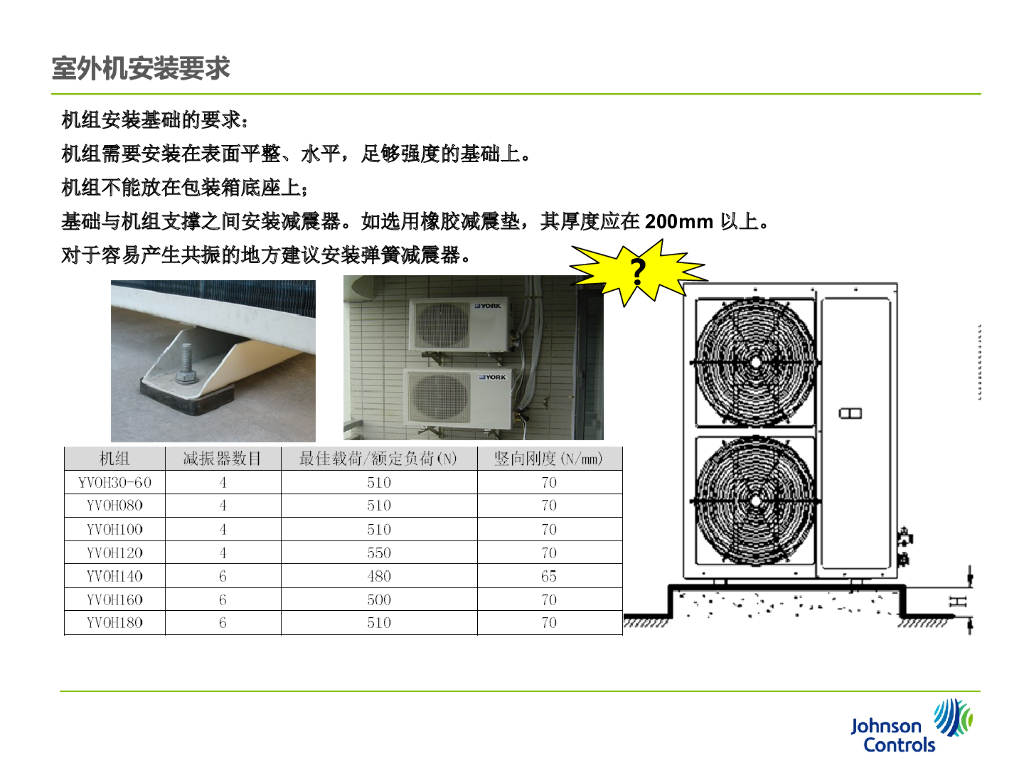 室外机安装要求

机组安装基础的要求：

机组需要安装在表面平整、水平，足够强度的基础上。

机组不能放在包装箱底座上；

基础与机组支撑之间安装减震器。如选用橡胶减震垫，其厚度应在 200mm 以上。

对于容易产生共振的地方建议安装弹簧减震器。

?

YORK

YORK

| 机组 | 减振器数目 | 最佳载荷/额定负荷(N) | 竖向刚度(N/mm) |
|---|---|---|---|
| YVOH30-60 | 4 | 510 | 70 |
| YVOH080 | 4 | 510 | 70 |
| YVOH100 | 4 | 510 | 70 |
| YVOH120 | 4 | 550 | 70 |
| YVOH140 | 6 | 480 | 65 |
| YVOH160 | 6 | 500 | 70 |
| YVOH180 | 6 | 510 | 70 |

H

Johnson Controls