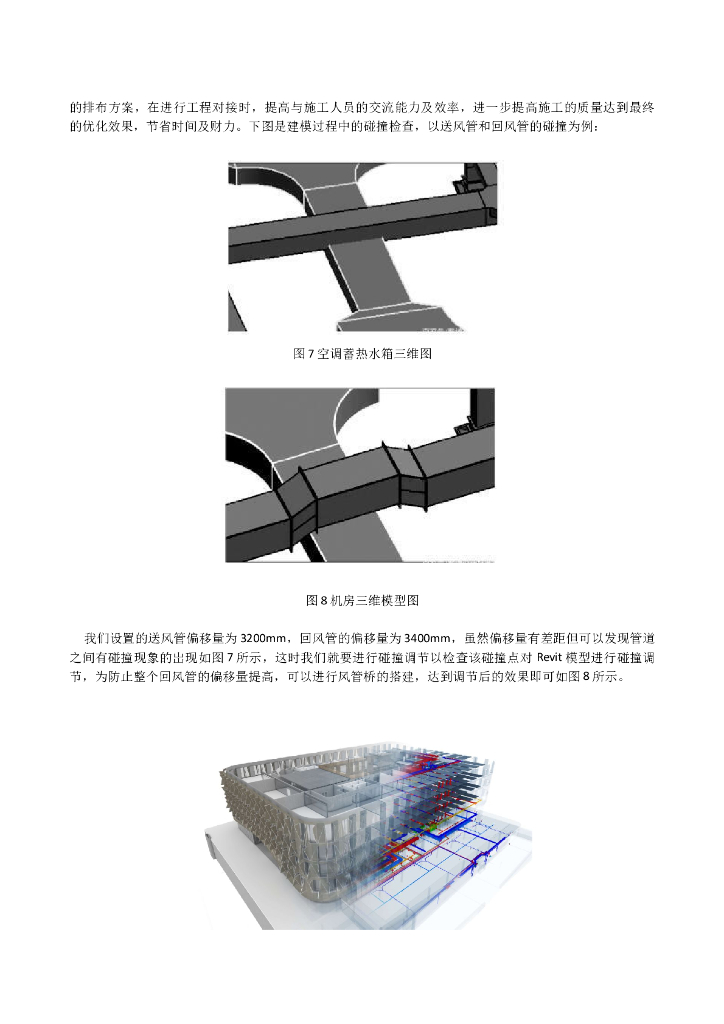 的排布方案，在进行工程对接时，提高与施工人员的交流能力及效率，进一步提高施工的质量达到最终的优化效果，节省时间及财力。下图是建模过程中的碰撞检查，以送风管和回风管的碰撞为例：

图 7 空调蓄热水箱三维图

图 8 机房三维模型图

我们设置的送风管偏移量为 3200mm，回风管的偏移量为 3400mm，虽然偏移量有差距但可以发现管道之间有碰撞现象的出现如图 7 所示，这时我们就要进行碰撞调节以检查该碰撞点对 Revit 模型进行碰撞调节，为防止整个回风管的偏移量提高，可以进行风管桥的搭建，达到调节后的效果即可如图 8 所示。