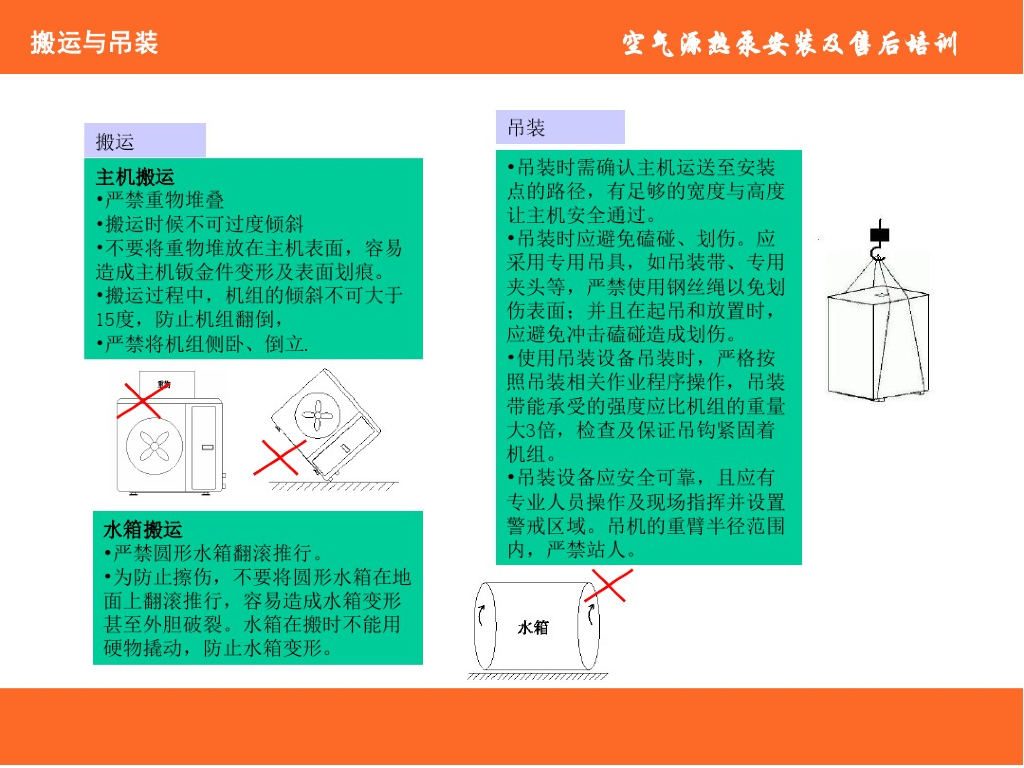 搬运与吊装

空气源热泵安装及售后培训

搬运

主机搬运
•严禁重物堆叠
•搬运时候不可过度倾斜
•不要将重物堆放在主机表面，容易造成主机钣金件变形及表面划痕。
•搬运过程中，机组的倾斜不可大于15度，防止机组翻倒，
•严禁将机组侧卧、倒立.

重物

水箱搬运
•严禁圆形水箱翻滚推行。
•为防止擦伤，不要将圆形水箱在地面上翻滚推行，容易造成水箱变形甚至外胆破裂。水箱在搬时不能用硬物撬动，防止水箱变形。

吊装

•吊装时需确认主机运送至安装点的路径，有足够的宽度与高度让主机安全通过。
•吊装时应避免磕碰、划伤。应采用专用吊具，如吊装带、专用夹头等，严禁使用钢丝绳以免划伤表面；并且在起吊和放置时，应避免冲击磕碰造成划伤。
•使用吊装设备吊装时，严格按照吊装相关作业程序操作，吊装带能承受的强度应比机组的重量大3倍，检查及保证吊钩紧固着机组。
•吊装设备应安全可靠，且应有专业人员操作及现场指挥并设置警戒区域。吊机的重臂半径范围内，严禁站人。

水箱