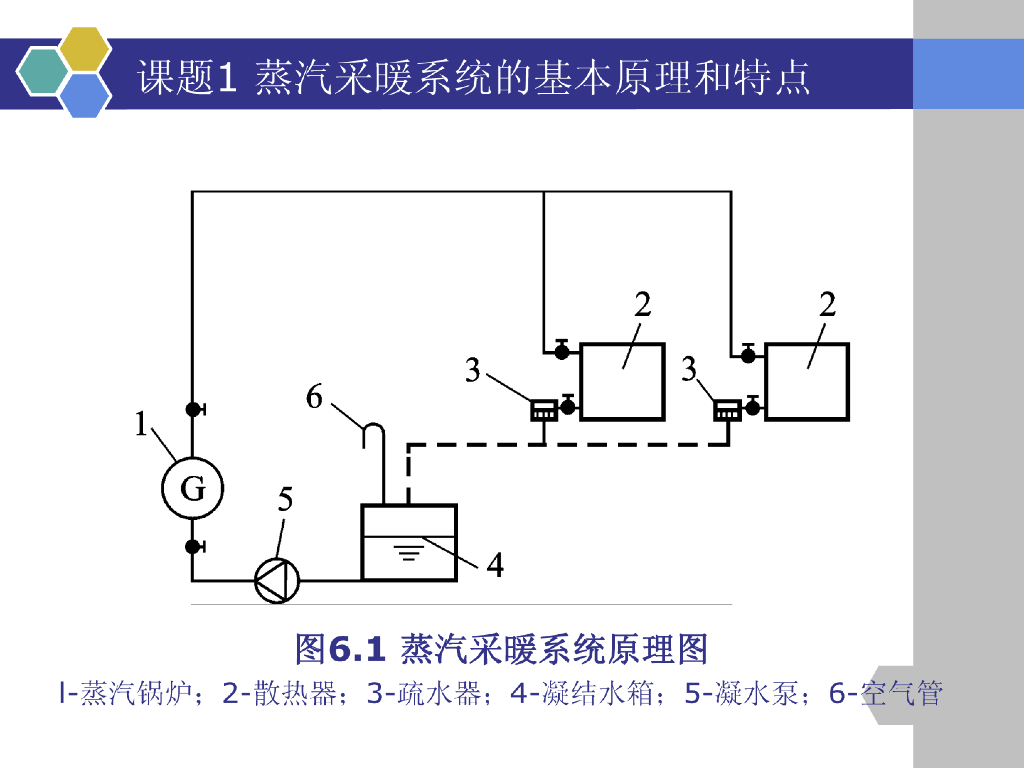 课题1 蒸汽采暖系统的基本原理和特点

2
2
3
3
6
1
G
5
4

图6.1 蒸汽采暖系统原理图

l-蒸汽锅炉；2-散热器；3-疏水器；4-凝结水箱；5-凝水泵；6-空气管