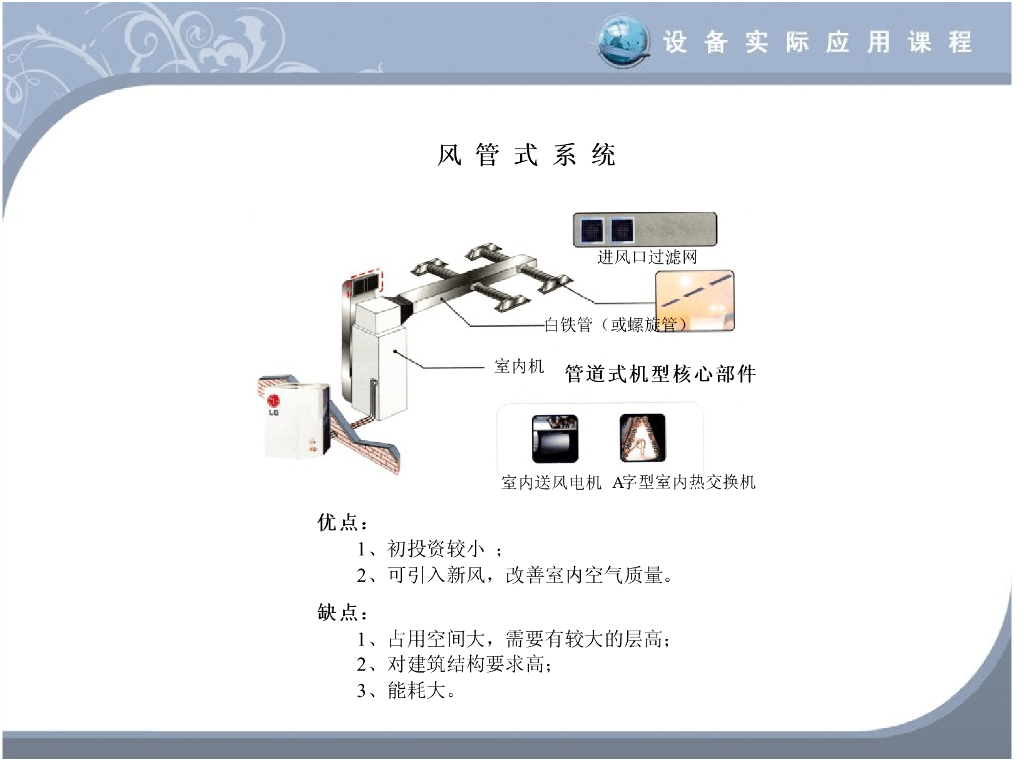 设备实际应用课程

风管式系统

进风口过滤网

白铁管（或螺旋管）

室内机

管道式机型核心部件

LG

室内送风电机 A字型室内热交换机

优点：
1、初投资较小 ；
2、可引入新风，改善室内空气质量。

缺点：
1、占用空间大，需要有较大的层高；
2、对建筑结构要求高；
3、能耗大。