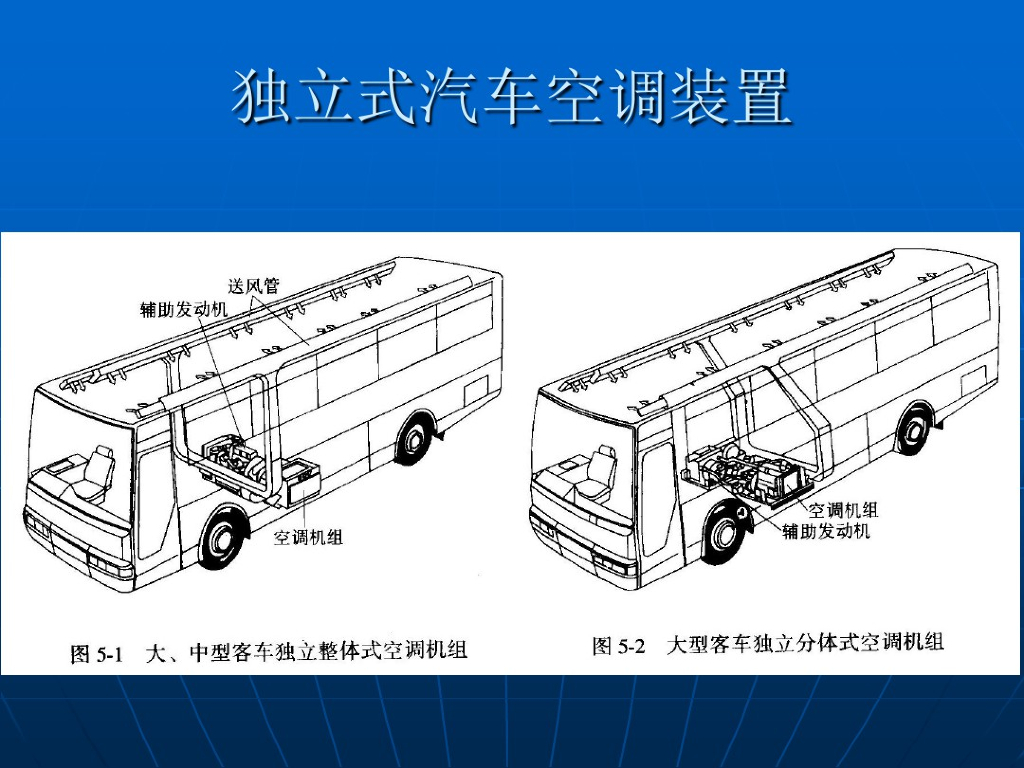 独立式汽车空调装置

送风管
辅助发动机
空调机组

图 5-1 大、中型客车独立整体式空调机组

空调机组
辅助发动机

图 5-2 大型客车独立分体式空调机组