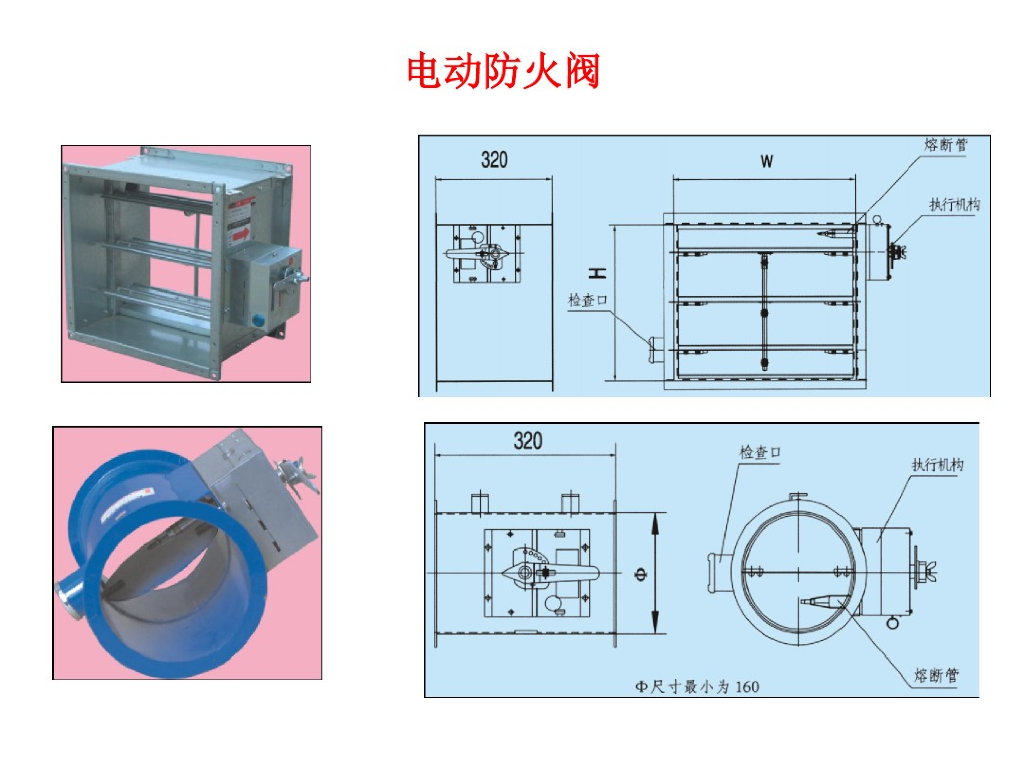 电动防火阀

320

W

熔断管

执行机构

H

检查口

320

检查口

执行机构

Φ

熔断管

Φ尺寸最小为 160