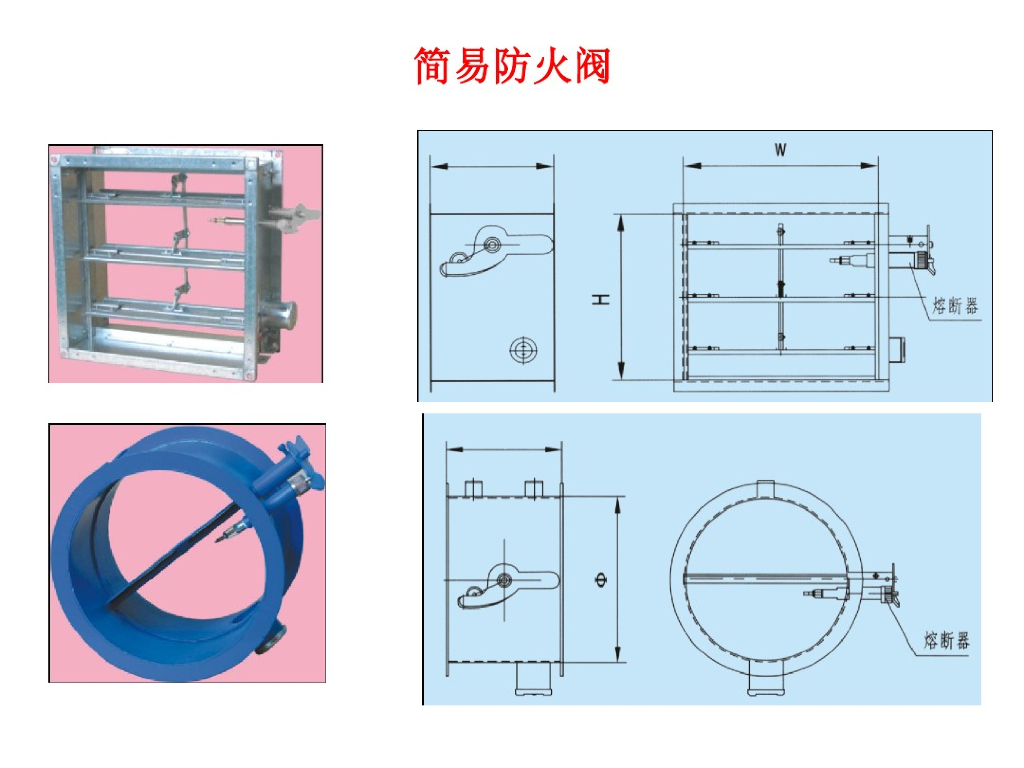 简易防火阀

W

H

熔断器

Φ

熔断器