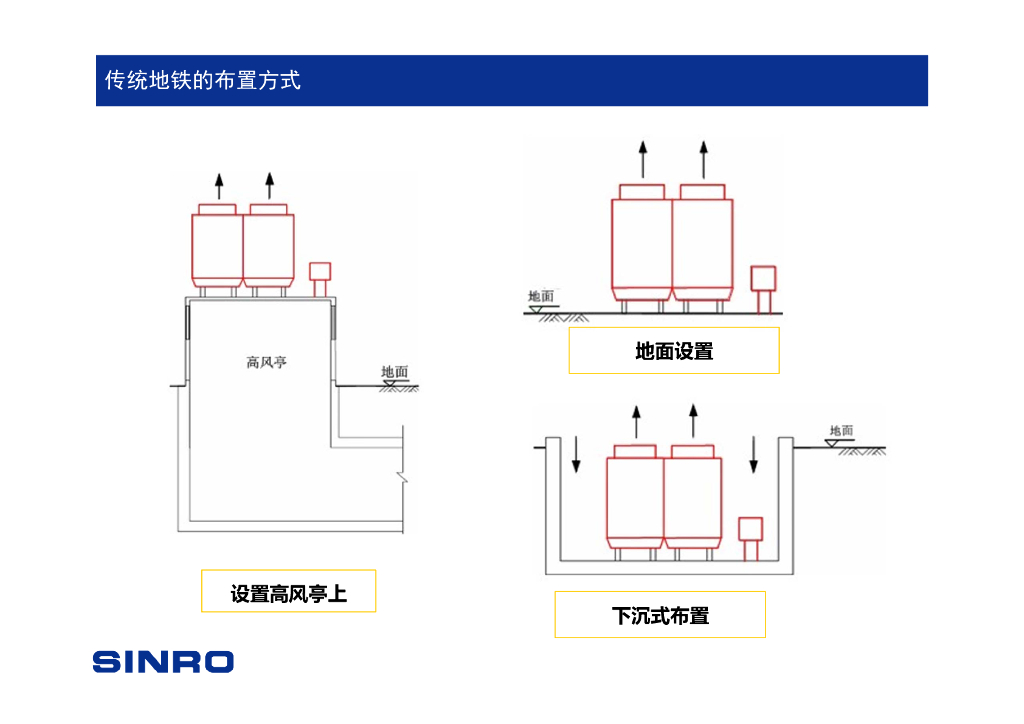 传统地铁的布置方式

高风亭

地面

设置高风亭上

地面

地面设置

地面

下沉式布置

SINRO